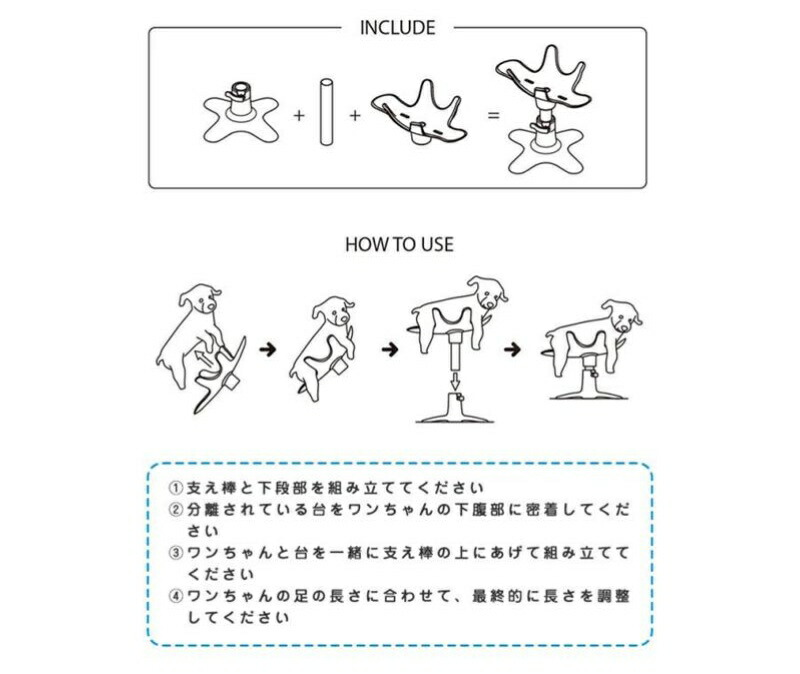 INCLUDE

+ + =

HOW TO USE

①支え棒と下段部を組み立ててください
②分離されている台をワンちゃんの下腹部に密着してください
③ワンちゃんと台を一緒に支え棒の上にあげて組み立ててください
④ワンちゃんの足の長さに合わせて、最終的に長さを調整してください