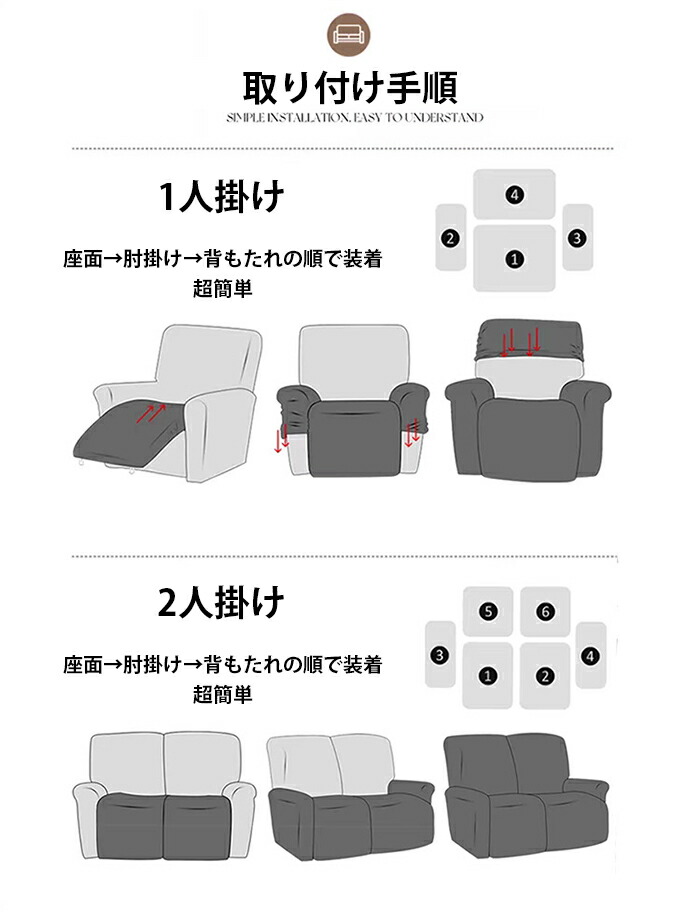 取り付け手順

SIMPLE INSTALLATION, EASY TO UNDERSTAND

1人掛け

座面→肘掛け→背もたれの順で装着
超簡単

4
2
1
3

2人掛け

座面→肘掛け→背もたれの順で装着
超簡単

5
6
3
1
2
4