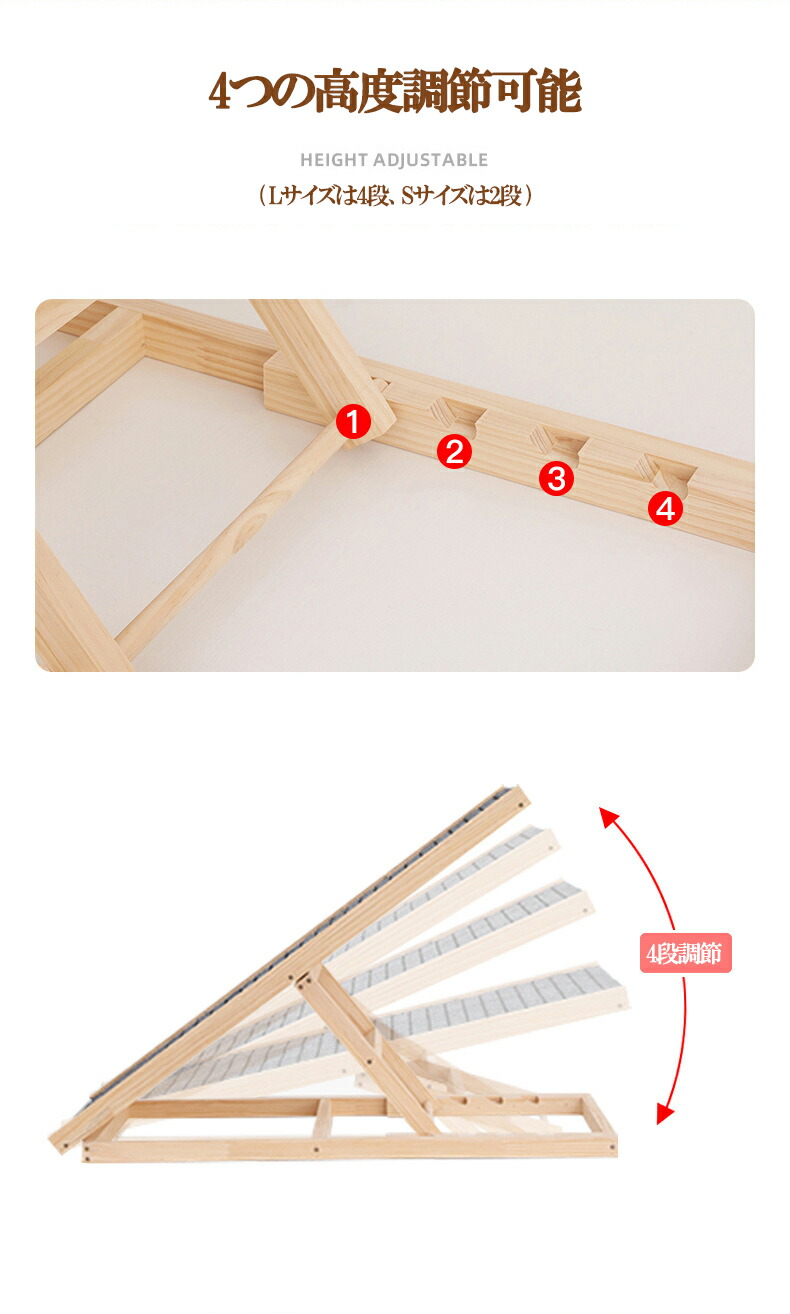 4つの高度調節可能

HEIGHT ADJUSTABLE

（Lサイズは4段、Sサイズは2段）

1
2
3
4

4段調節