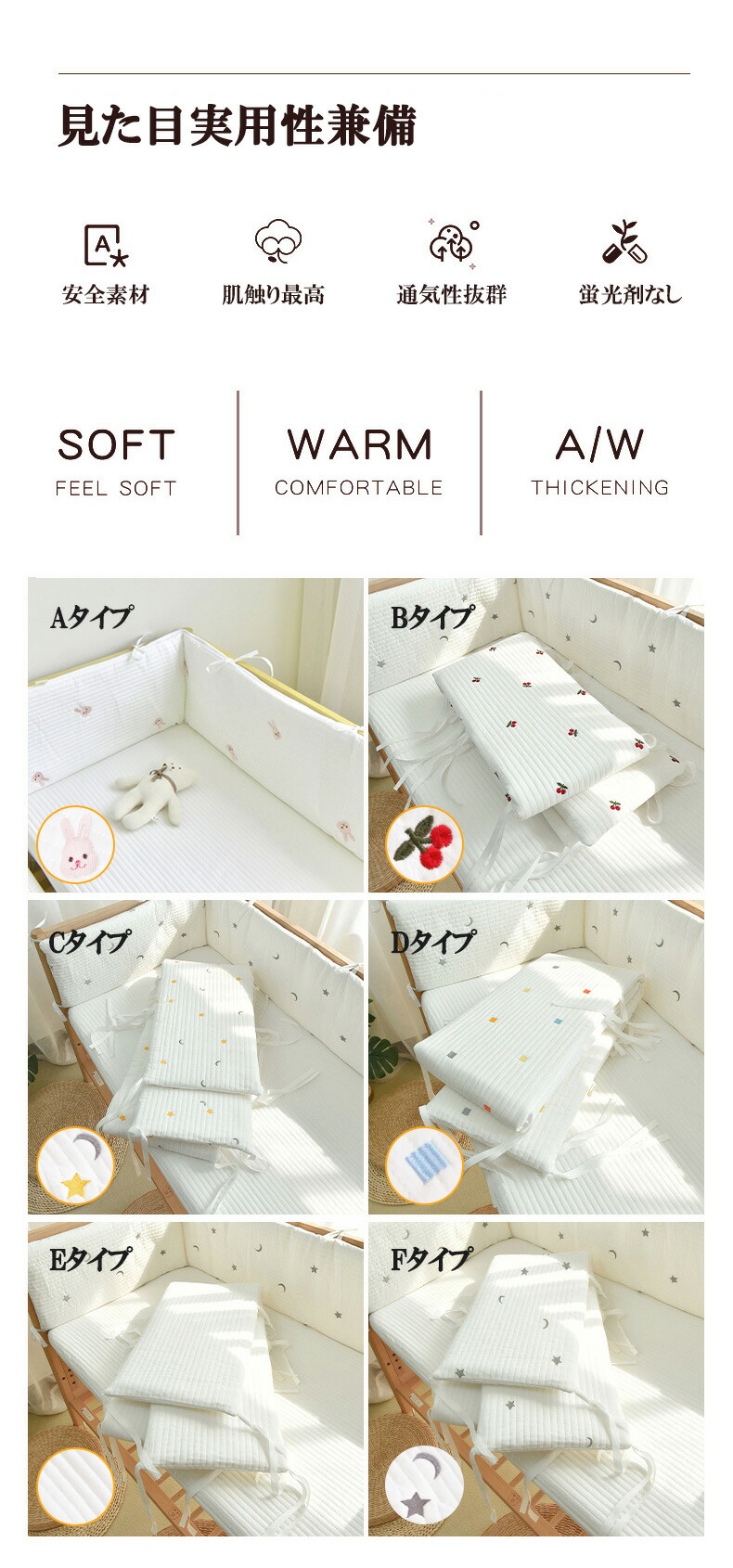 見た目実用性兼備

安全素材
肌触り最高
通気性抜群
蛍光剤なし

SOFT
FEEL SOFT

WARM
COMFORTABLE

A/W
THICKENING

Aタイプ

Bタイプ

Cタイプ

Dタイプ

Eタイプ

Fタイプ