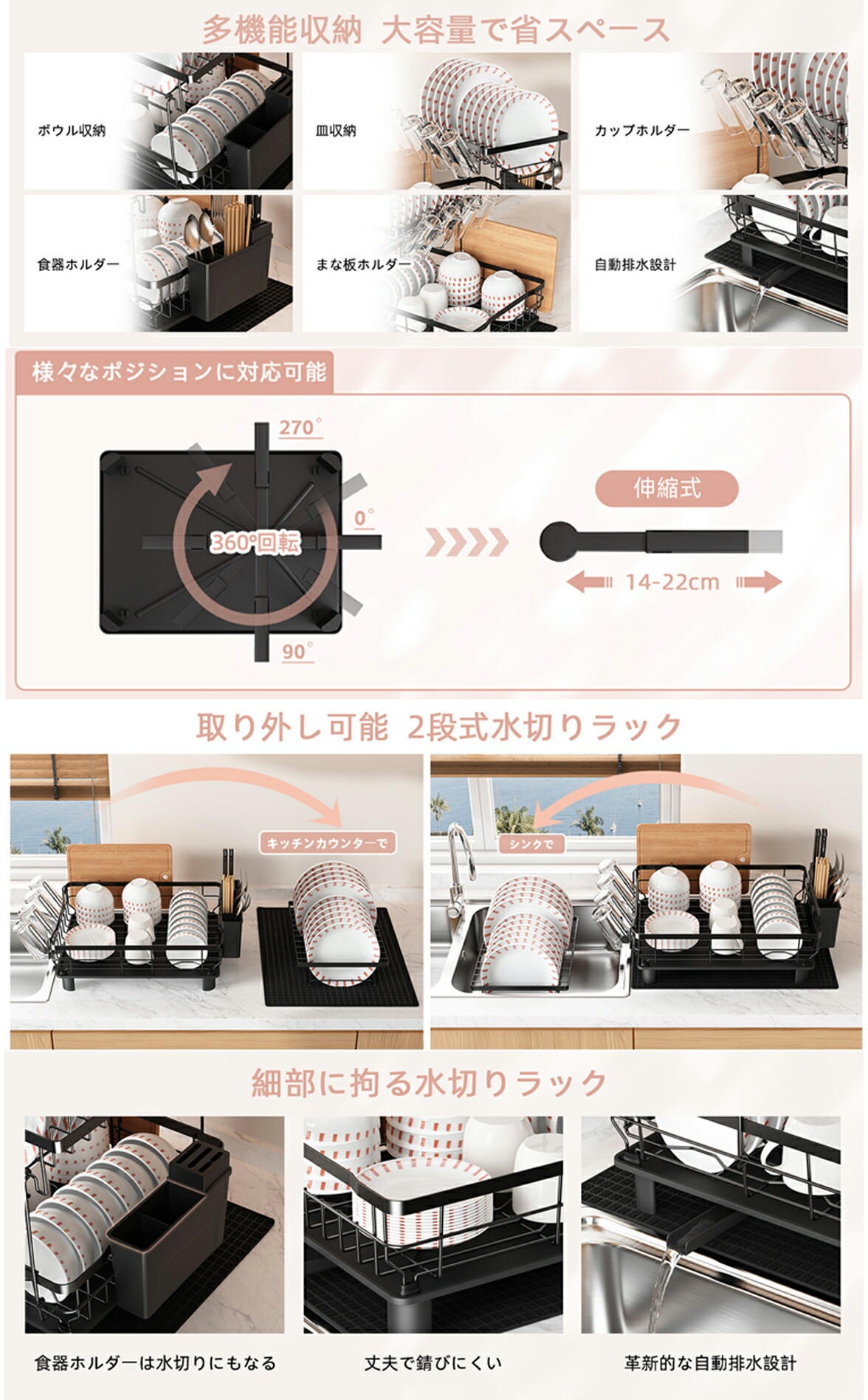 多機能収納 大容量で省スペース

ボウル収納

皿収納

カップホルダー

食器ホルダー

まな板ホルダー

自動排水設計

様々なポジションに対応可能

270°

0°

360°回転

90°

伸縮式

14-22cm

取り外し可能 2段式水切りラック

キッチンカウンターで

シンクで

細部に拘る水切りラック

食器ホルダーは水切りにもなる

丈夫で錆びにくい

革新的な自動排水設計