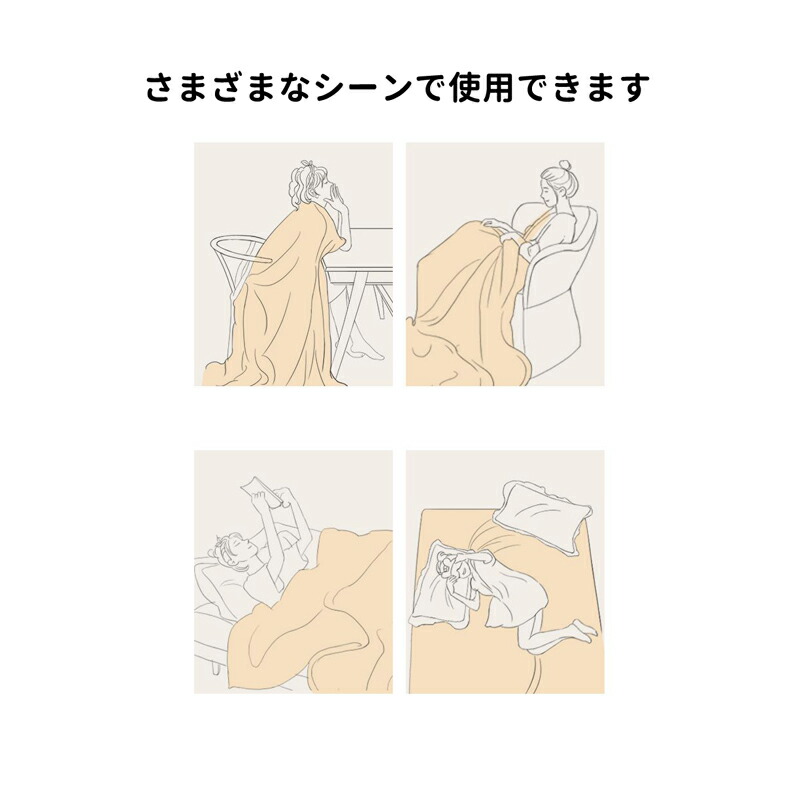 さまざまなシーンで使用できます