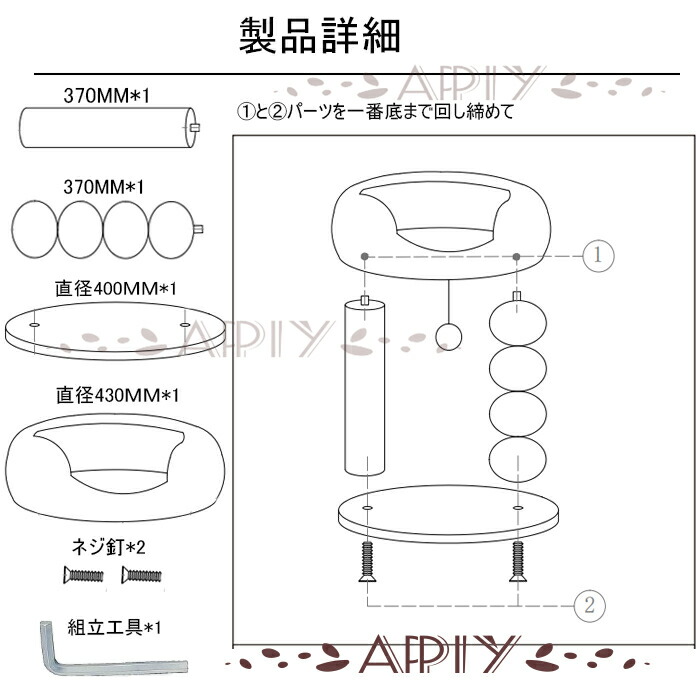 製品詳細

APIY

370MM*1

370MM*1

直径400MM*1

APIY

直径430MM*1

ネジ釘*2

組立工具*1

①と②パーツを一番底まで回し締めて

①

②

APIY