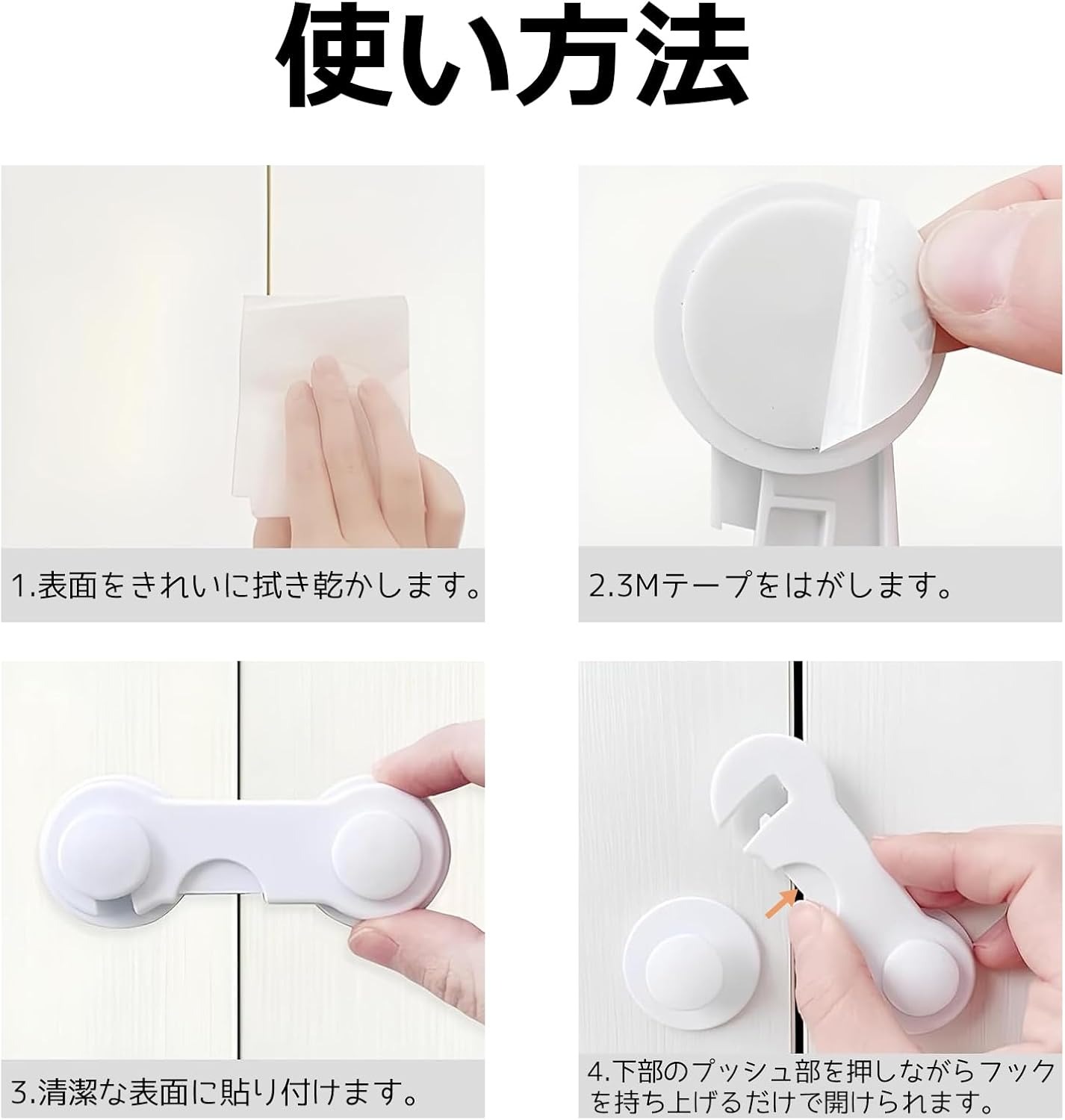 使い方法

1.表面をきれいに拭き乾かします。

2.3Mテープをはがします。

3.清潔な表面に貼り付けます。

4.下部のプッシュ部を押しながらフックを持ち上げるだけで開けられます。