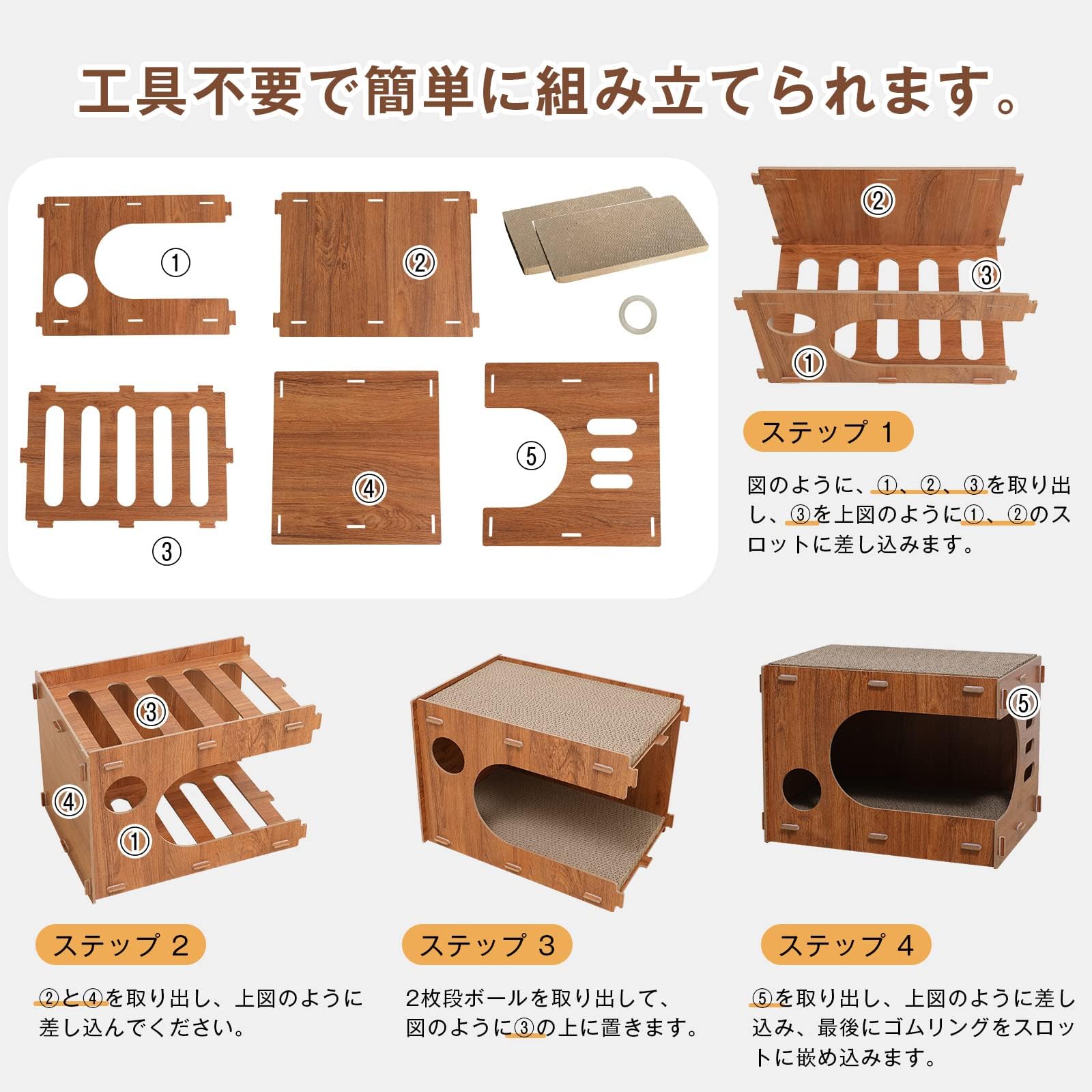 工具不要で簡単に組み立てられます。

①

②

③

④

⑤

②

③

①

ステップ 1

図のように、①、②、③を取り出し、③を上図のように①、②のスロットに差し込みます。

③

④

①

⑤

ステップ 2

②と④を取り出し、上図のように差し込んでください。

ステップ 3

2枚段ボールを取り出して、図のように③の上に置きます。

ステップ 4

⑤を取り出し、上図のように差し込み、最後にゴムリングをスロットに嵌め込みます。