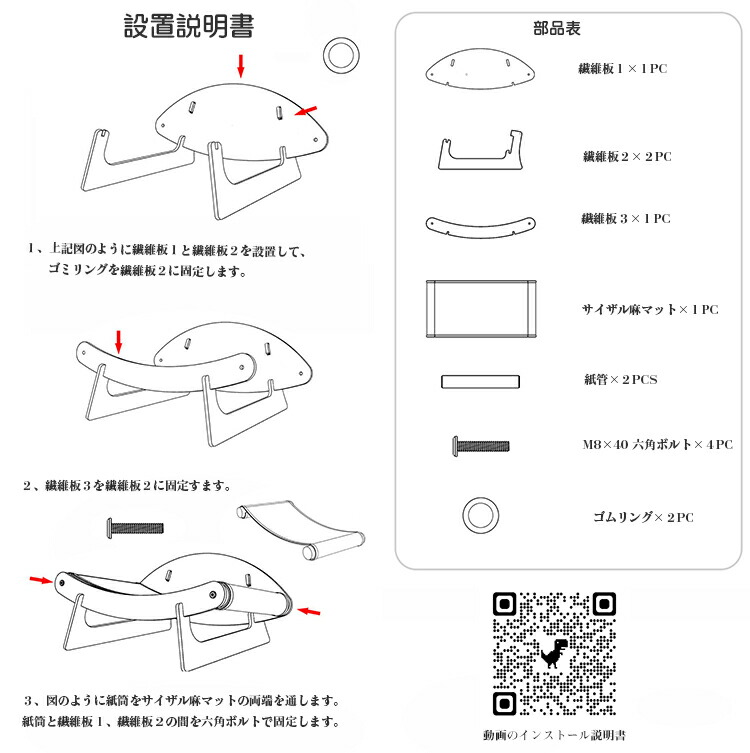 設置説明書

1、上記図のように繊維板１と繊維板２を設置して、ゴミリングを繊維板２に固定します。

2、繊維板３を繊維板２に固定すます。

3、図のように紙筒をサイザル麻マットの両端を通します。紙筒と繊維板１、繊維板２の間を六角ボルトで固定します。

部品表

繊維板１×１PC

繊維板２×２PC

繊維板３×１PC

サイザル麻マット×１PC

紙管×２PCS

M8×40 六角ボルト×４PC

ゴムリング×２PC

動画のインストール説明書