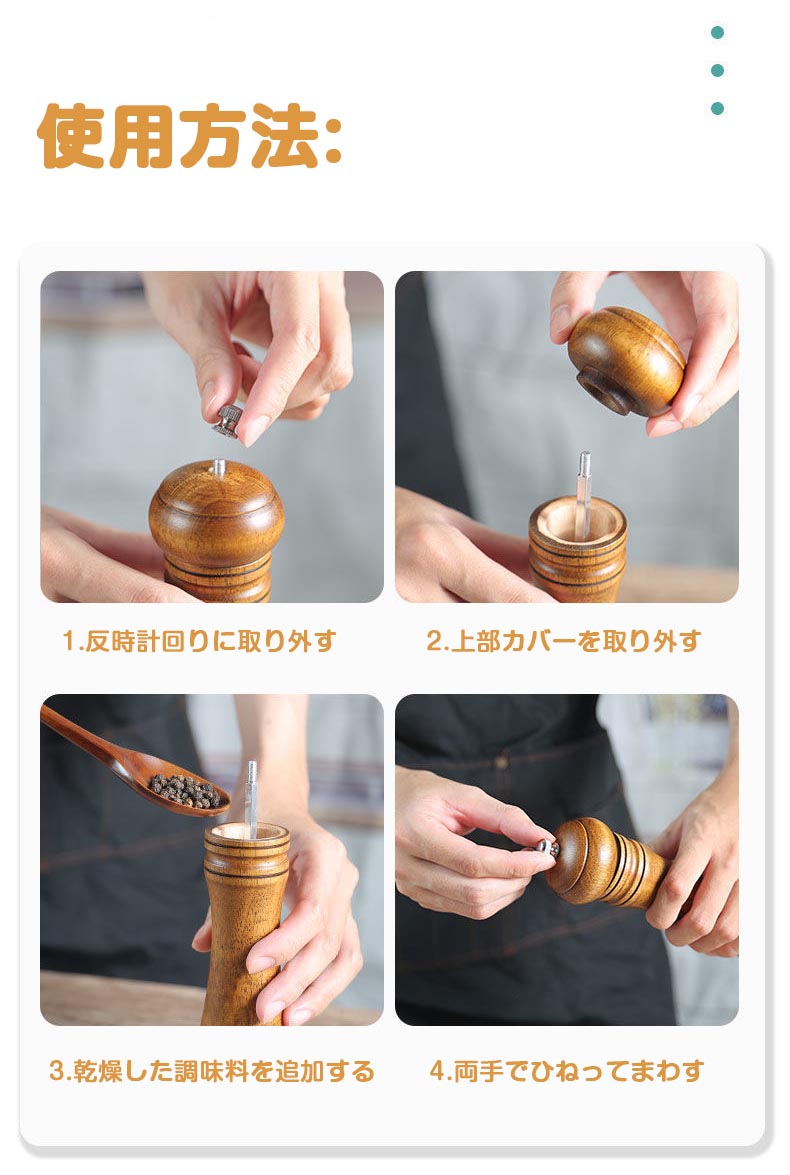 使用方法:

1.反時計回りに取り外す

2.上部カバーを取り外す

3.乾燥した調味料を追加する

4.両手でひねってまわす