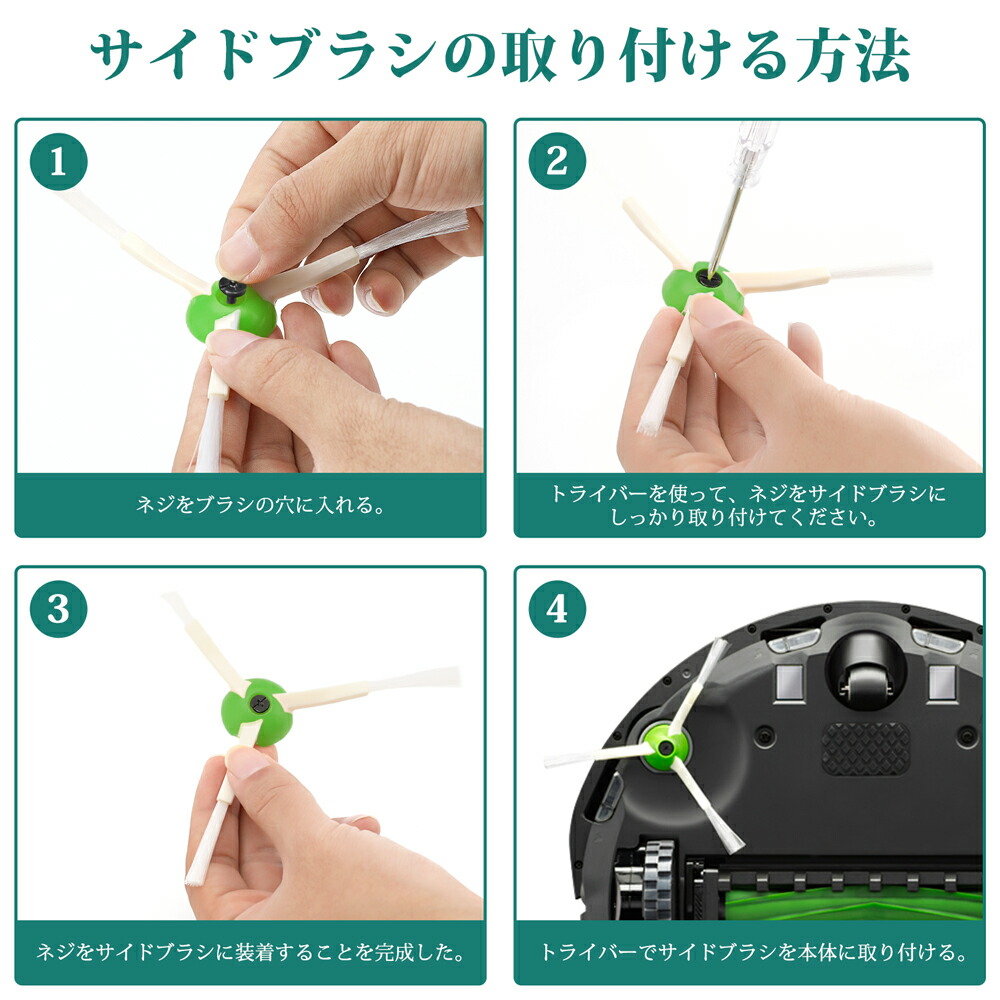 サイドブラシの取り付ける方法

1

ネジをブラシの穴に入れる。

2

トライバーを使って、ネジをサイドブラシにしっかり取り付けてください。

3

ネジをサイドブラシに装着することを完成した。

4

トライバーでサイドブラシを本体に取り付ける。