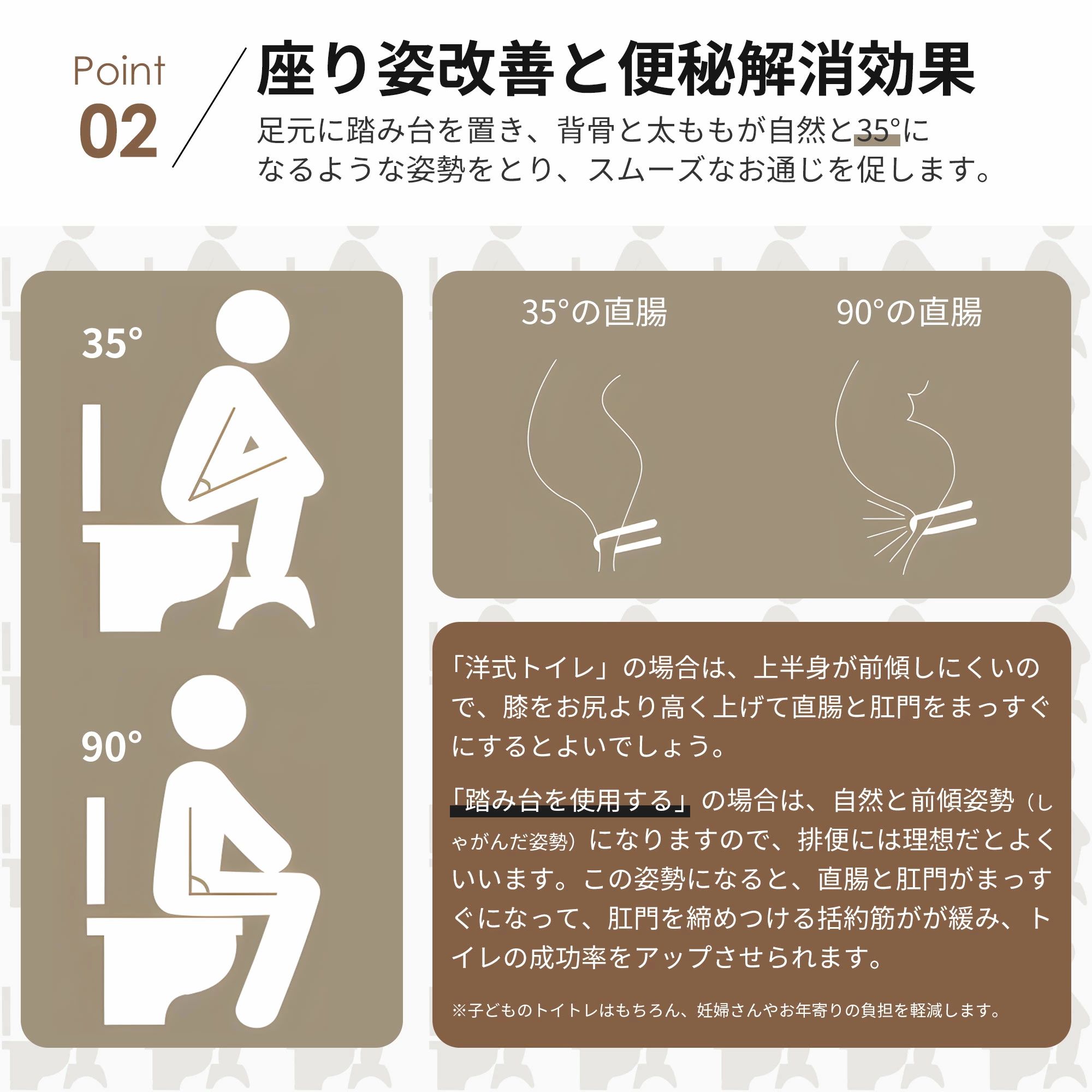 Point 02

座り姿改善と便秘解消効果

足元に踏み台を置き、背骨と太ももが自然と35°になるような姿勢をとり、スムーズなお通じを促します。

35°

90°

35°の直腸

90°の直腸

「洋式トイレ」の場合は、上半身が前傾しにくいので、膝をお尻より高く上げて直腸と肛門をまっすぐにするとよいでしょう。

「踏み台を使用する」の場合は、自然と前傾姿勢（しゃがんだ姿勢）になりますので、排便には理想だとよくいいます。この姿勢になると、直腸と肛門がまっすぐになって、肛門を締めつける括約筋がが緩み、トイレの成功率をアップさせられます。

※子どものトイトレはもちろん、妊婦さんやお年寄りの負担を軽減します。