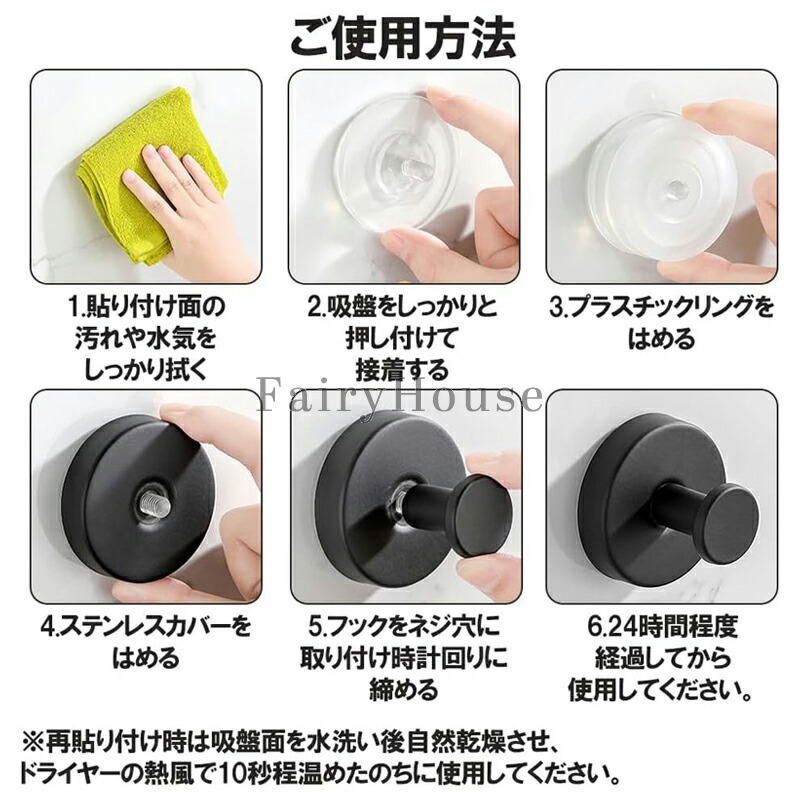 ご使用方法

1.貼り付け面の汚れや水気をしっかり拭く

2.吸盤をしっかりと押し付けて接着する

3.プラスチックリングをはめる

FairyHouse

4.ステンレスカバーをはめる

5.フックをネジ穴に取り付け時計回りに締める

6.24時間程度経過してから使用してください。

※再貼り付け時は吸盤面を水洗い後自然乾燥させ、ドライヤーの熱風で10秒程温めたのちに使用してください。