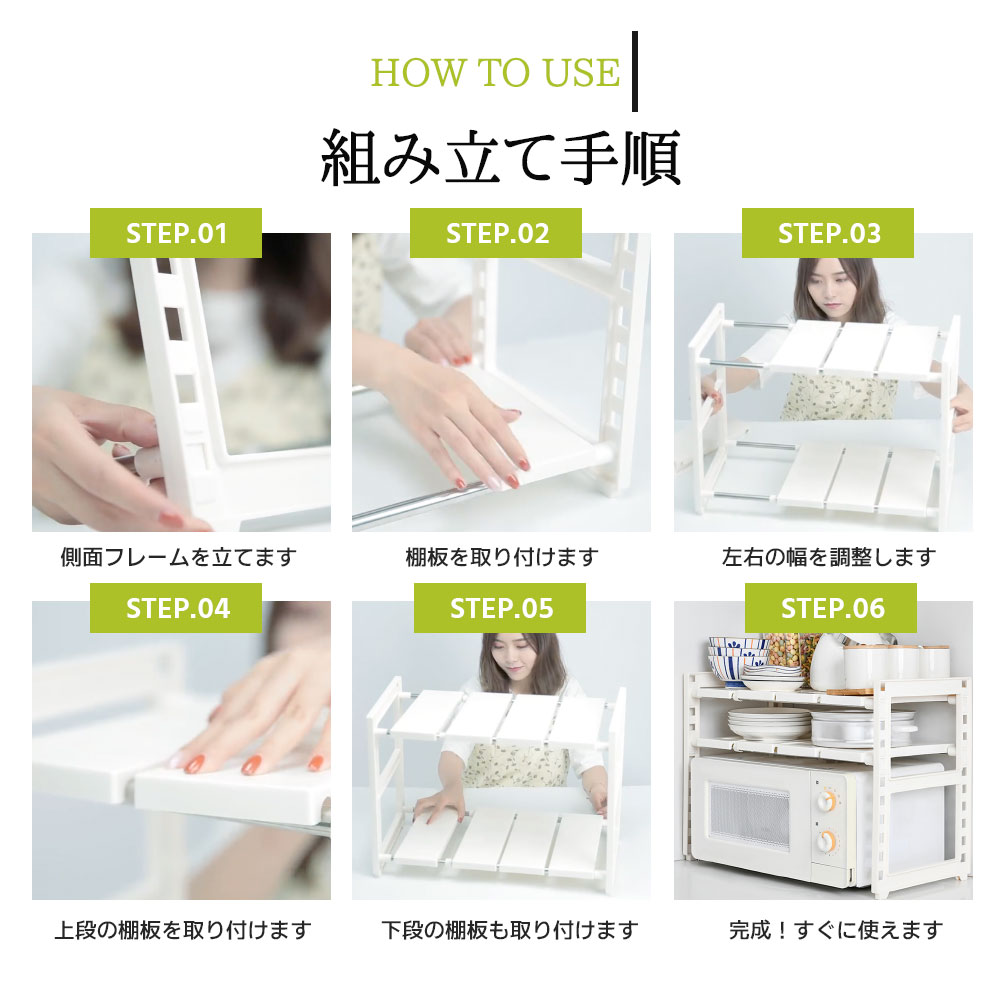 HOW TO USE

組み立て手順

STEP.01

側面フレームを立てます

STEP.02

棚板を取り付けます

STEP.03

左右の幅を調整します

STEP.04

上段の棚板を取り付けます

STEP.05

下段の棚板も取り付けます

STEP.06

完成！すぐに使えます