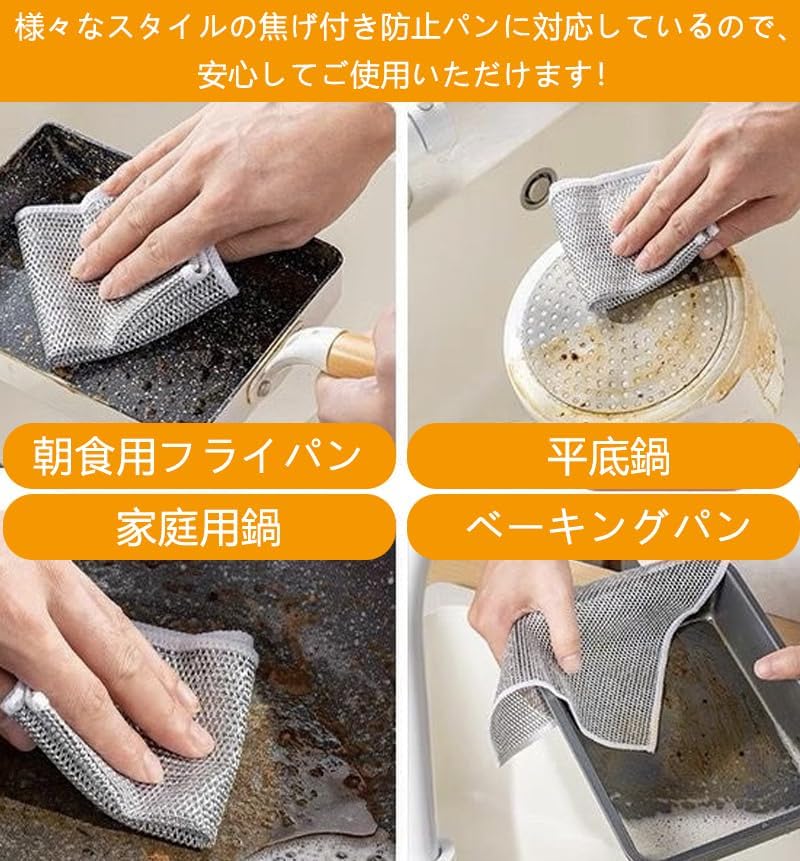 様々なスタイルの焦げ付き防止パンに対応しているので、安心してご使用いただけます！

朝食用フライパン

平底鍋

家庭用鍋

ベーキングパン