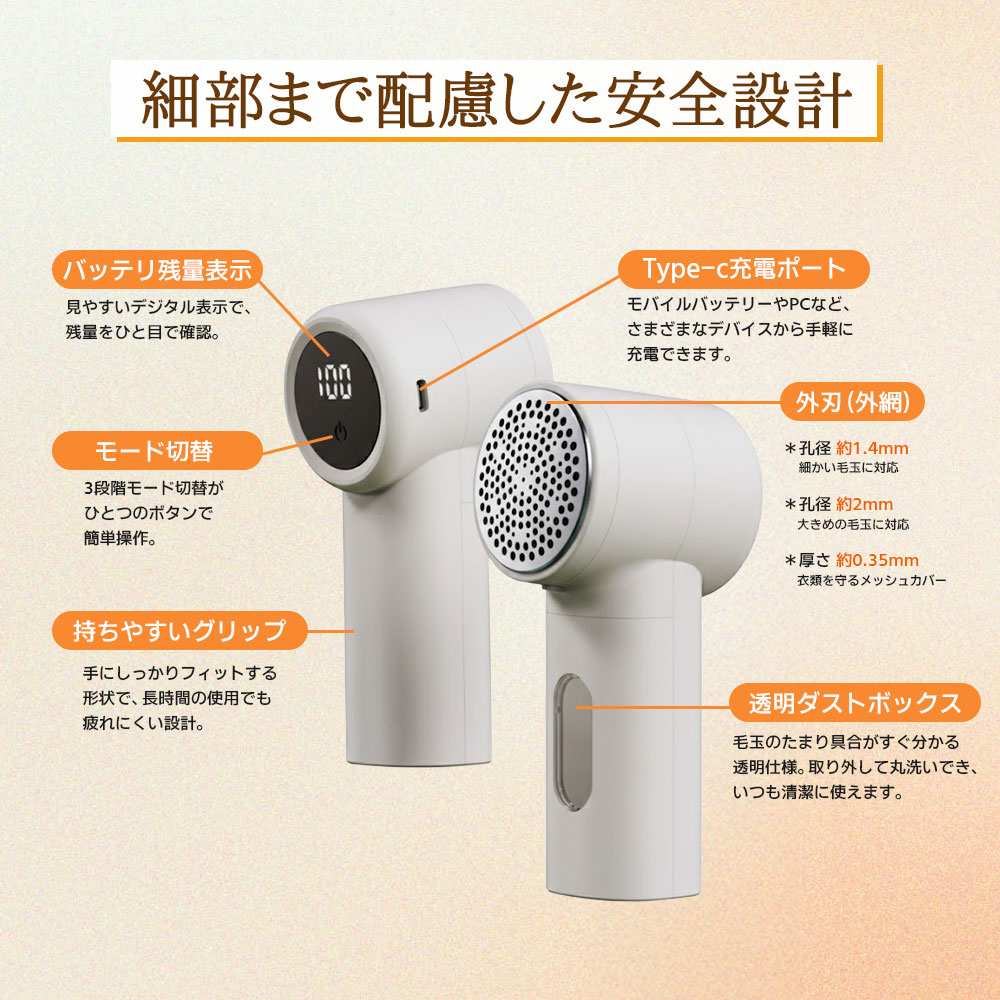 細部まで配慮した安全設計

バッテリ残量表示
見やすいデジタル表示で、残量をひと目で確認。

100

モード切替
3段階モード切替がひとつのボタンで簡単操作。

持ちやすいグリップ
手にしっかりフィットする形状で、長時間の使用でも疲れにくい設計。

Type-c充電ポート
モバイルバッテリーやPCなど、さまざまなデバイスから手軽に充電できます。

外刃（外網）
＊孔径 約1.4mm
細かい毛玉に対応
＊孔径 約2mm
大きめの毛玉に対応
＊厚さ 約0.35mm
衣類を守るメッシュカバー

透明ダストボックス
毛玉のたまり具合がすぐ分かる透明仕様。取り外して丸洗いでき、いつも清潔に使えます。