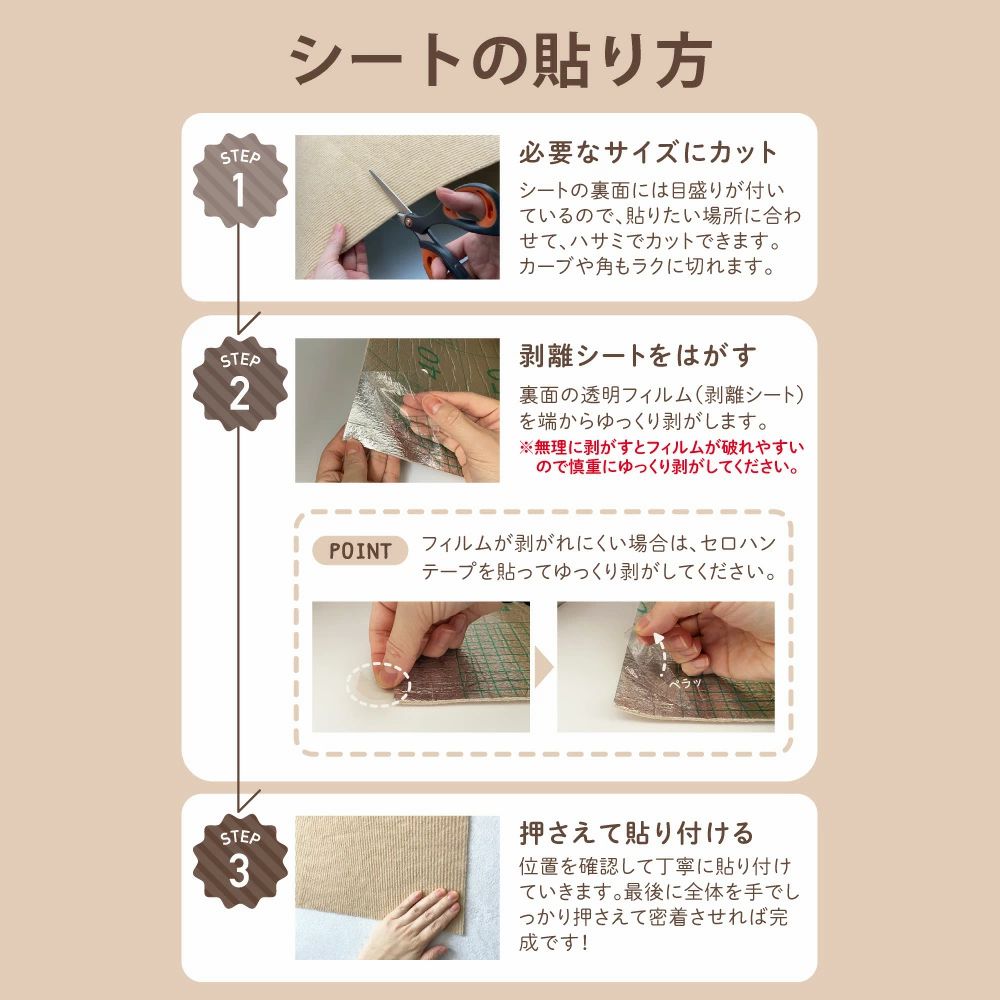 シートの貼り方

STEP
1

必要なサイズにカット

シートの裏面には目盛りが付いているので、貼りたい場所に合わせて、ハサミでカットできます。カーブや角もラクに切れます。

STEP
2

剥離シートをはがす

裏面の透明フィルム（剥離シート）を端からゆっくり剥がします。

※無理に剥がすとフィルムが破れやすいので慎重にゆっくり剥がしてください。

POINT

フィルムが剥がれにくい場合は、セロハンテープを貼ってゆっくり剥がしてください。

ペラッ

STEP
3

押さえて貼り付ける

位置を確認して丁寧に貼り付けていきます。最後に全体を手でしっかり押さえて密着させれば完成です！