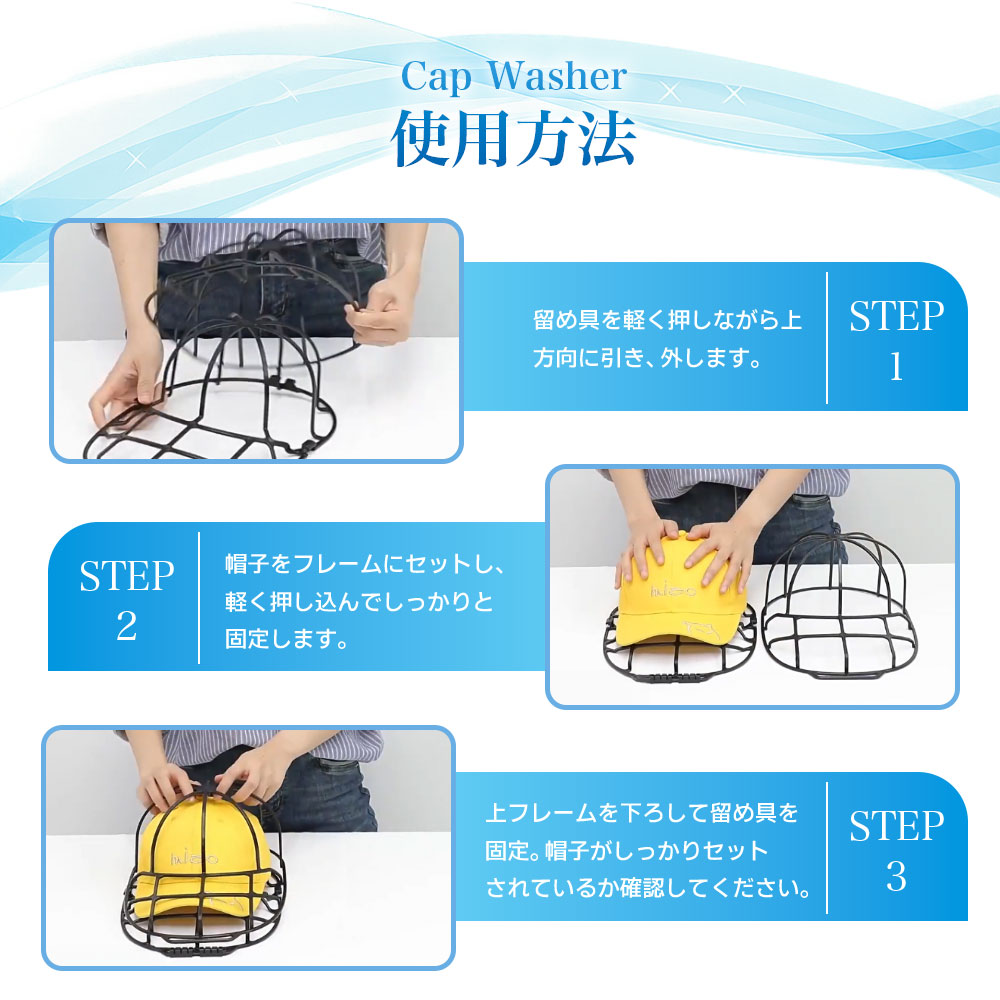 Cap Washer
使用方法

留め具を軽く押しながら上方向に引き、外します。

STEP 1

STEP 2

帽子をフレームにセットし、軽く押し込んでしっかりと固定します。

上フレームを下ろして留め具を固定。帽子がしっかりセットされているか確認してください。

STEP 3