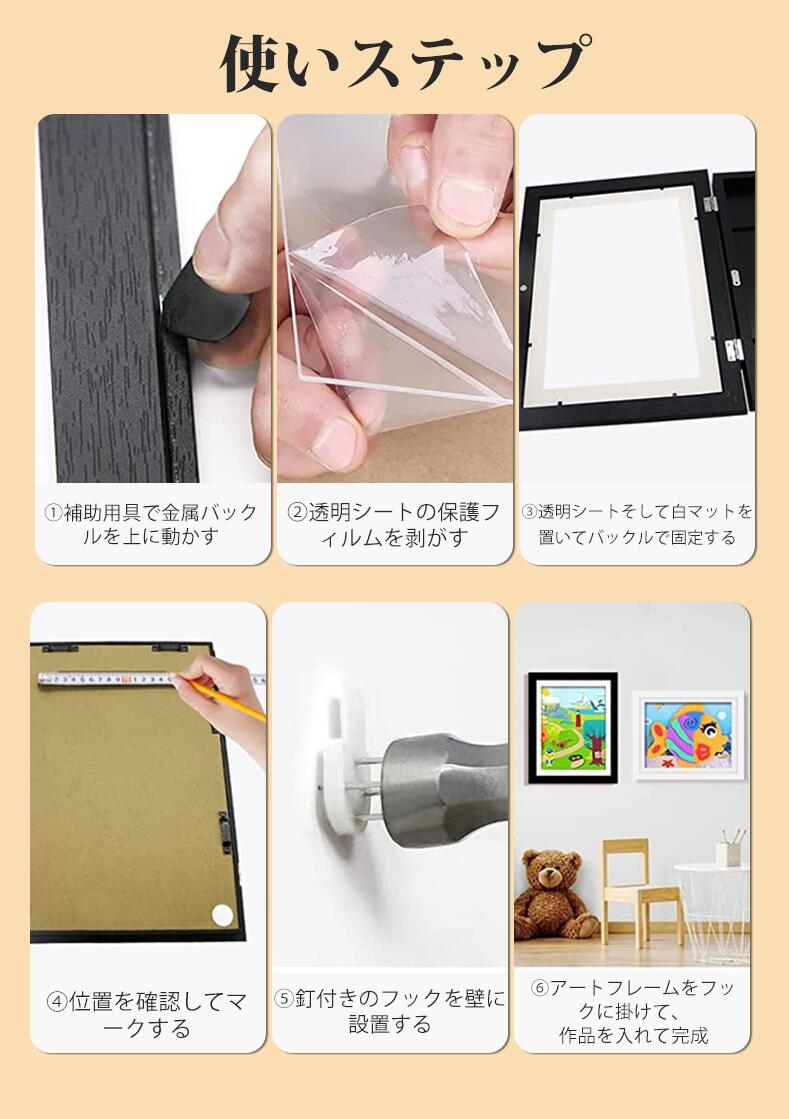 使いステップ

①補助用具で金属バックルを上に動かす

②透明シートの保護フィルムを剥がす

③透明シートそして白マットを置いてバックルで固定する

④位置を確認してマークする

⑤釘付きのフックを壁に設置する

⑥アートフレームをフックに掛けて、作品を入れて完成