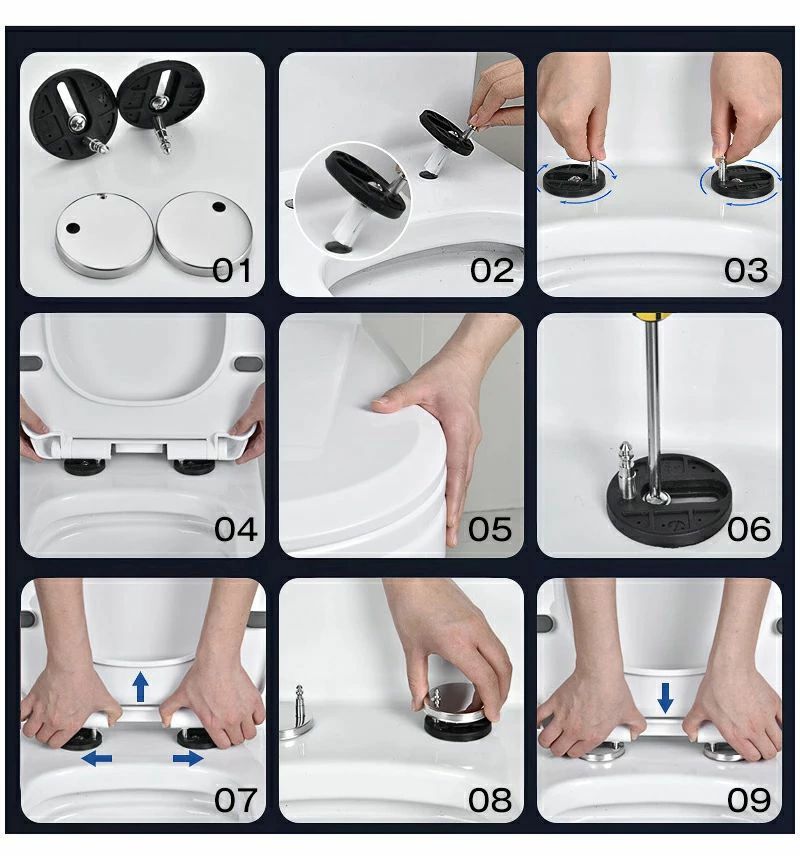 01

02

03

04

05

06

07

08

09