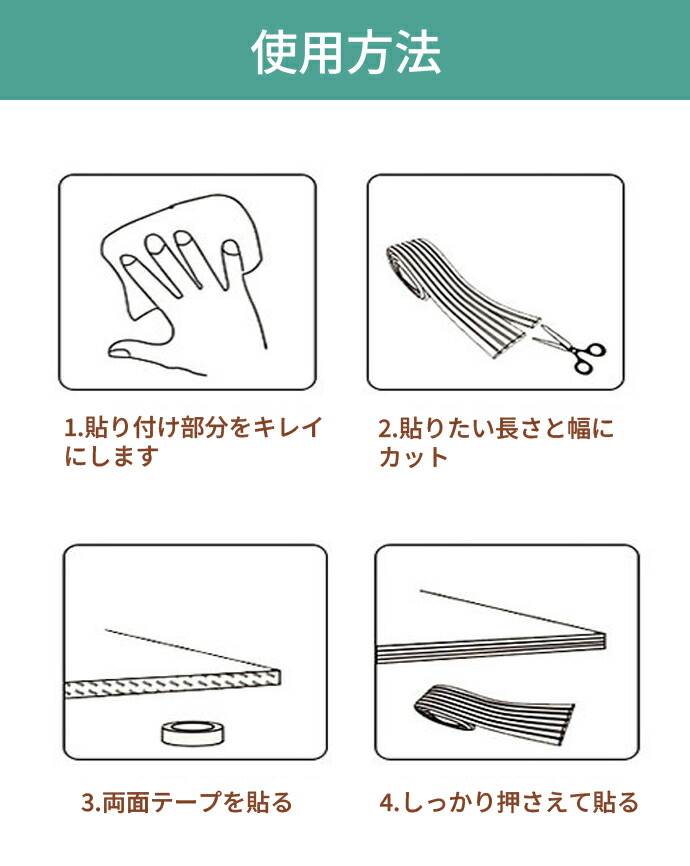 使用方法

1.貼り付け部分をキレイにします

2.貼りたい長さと幅にカット

3.両面テープを貼る

4.しっかり押さえて貼る