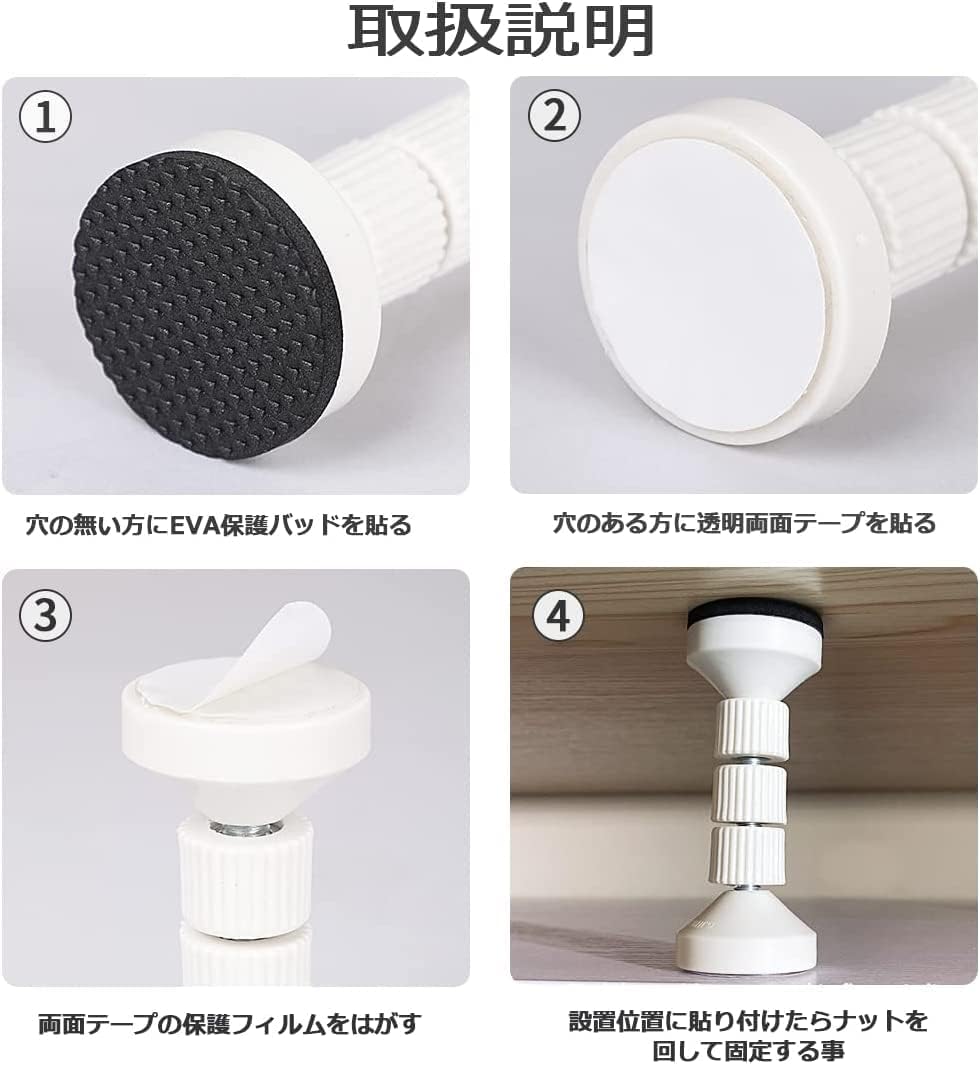 取扱説明

①

穴の無い方にEVA保護バッドを貼る

②

穴のある方に透明両面テープを貼る

③

両面テープの保護フィルムをはがす

④

設置位置に貼り付けたらナットを回して固定する事