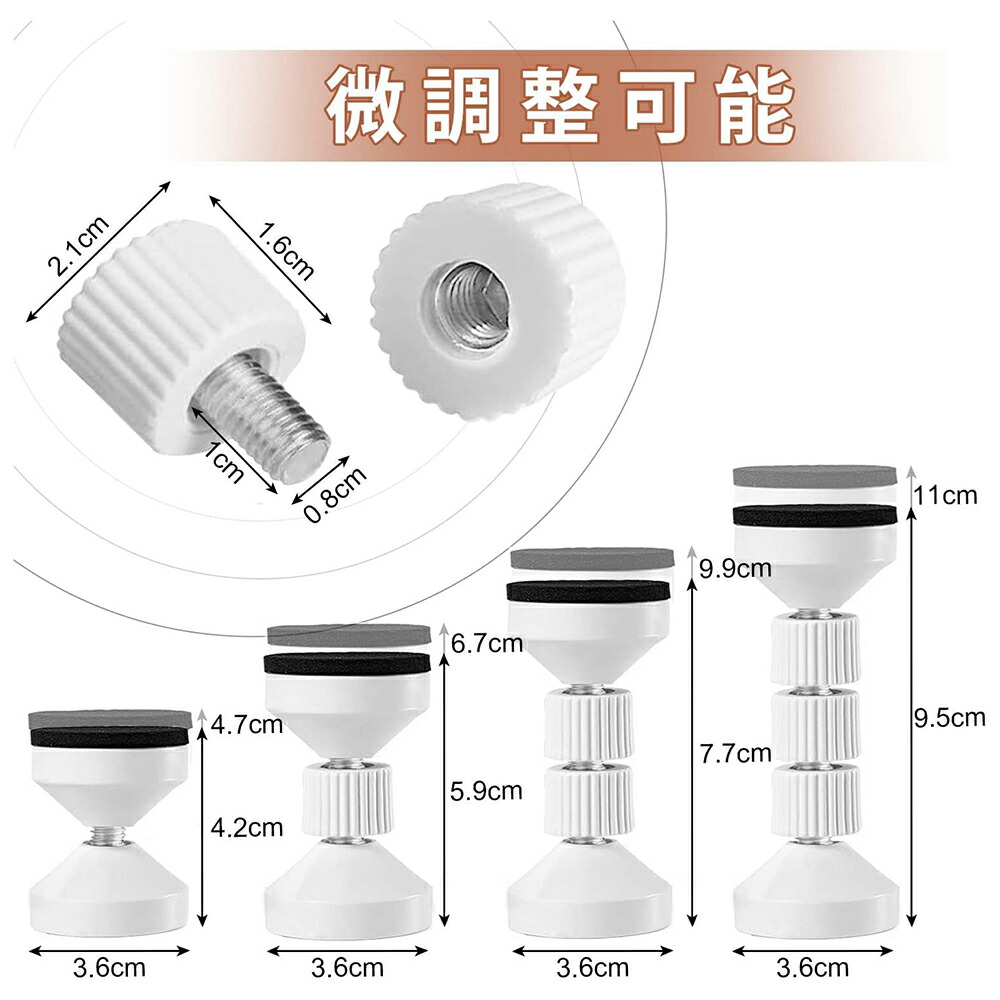 微調整可能

2.1cm
1.6cm
1cm
0.8cm

4.7cm
4.2cm
3.6cm

6.7cm
5.9cm
3.6cm

9.9cm
7.7cm
3.6cm

11cm
9.5cm
3.6cm