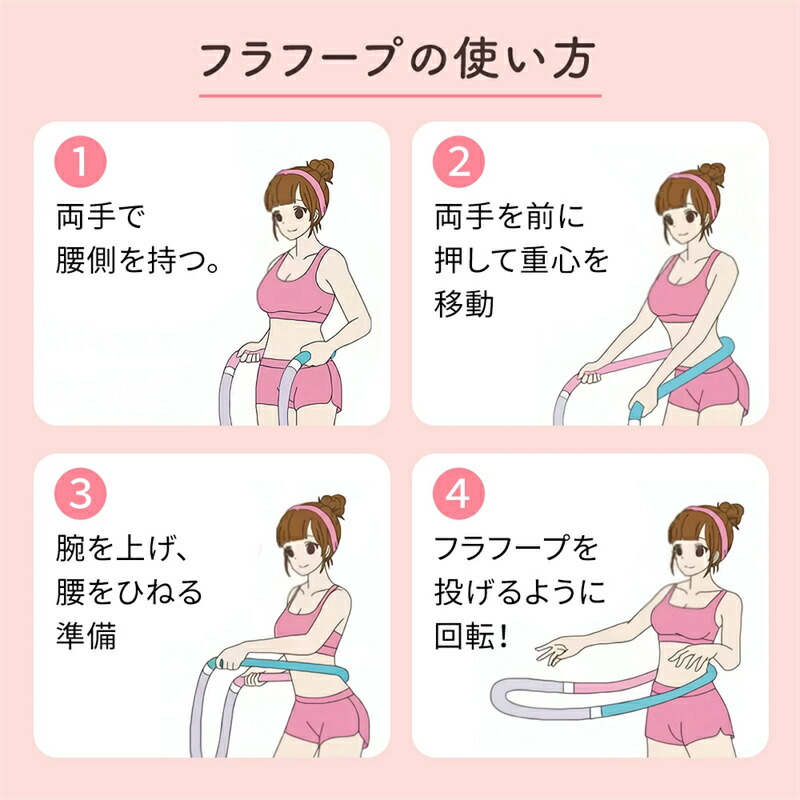 フラフープの使い方

1
両手で
腰側を持つ。

2
両手を前に
押して重心を
移動

3
腕を上げ、
腰をひねる
準備

4
フラフープを
投げるように
回転！