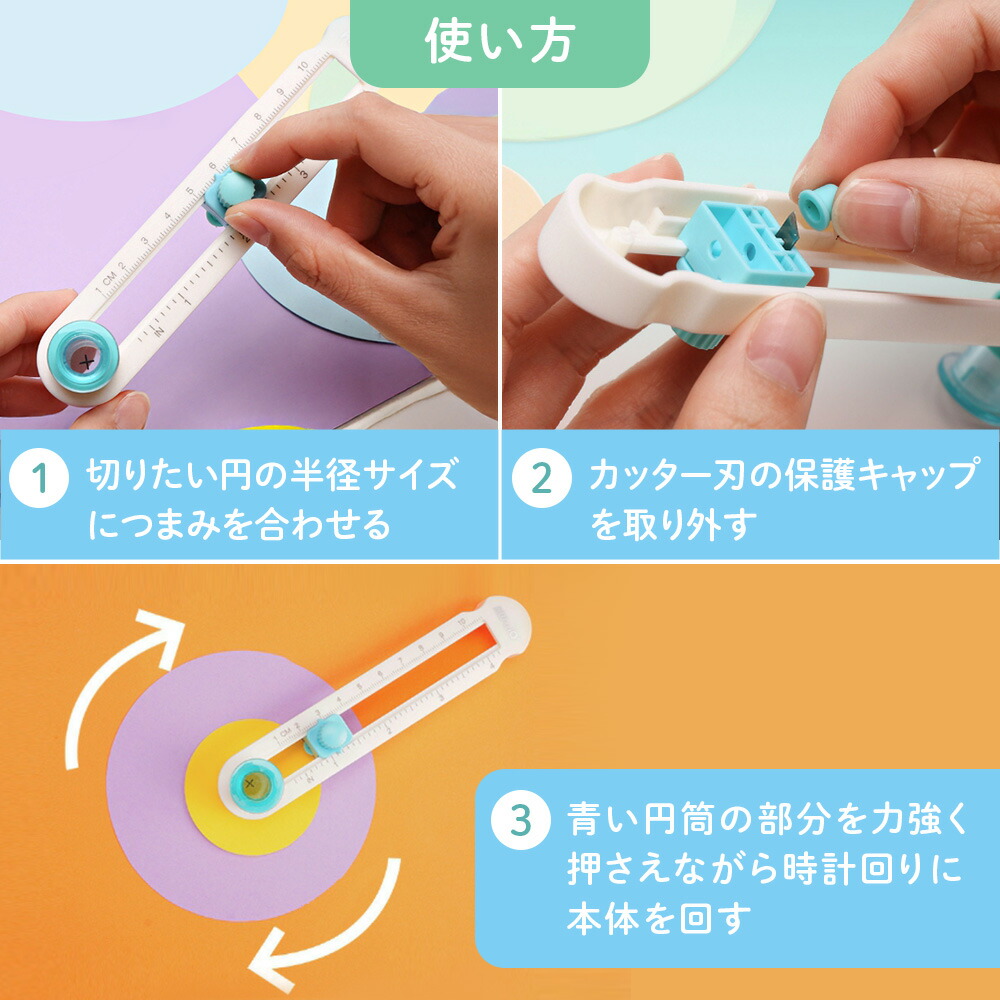 使い方

1 切りたい円の半径サイズにつまみを合わせる

2 カッター刃の保護キャップを取り外す

3 青い円筒の部分を力強く押さえながら時計回りに本体を回す