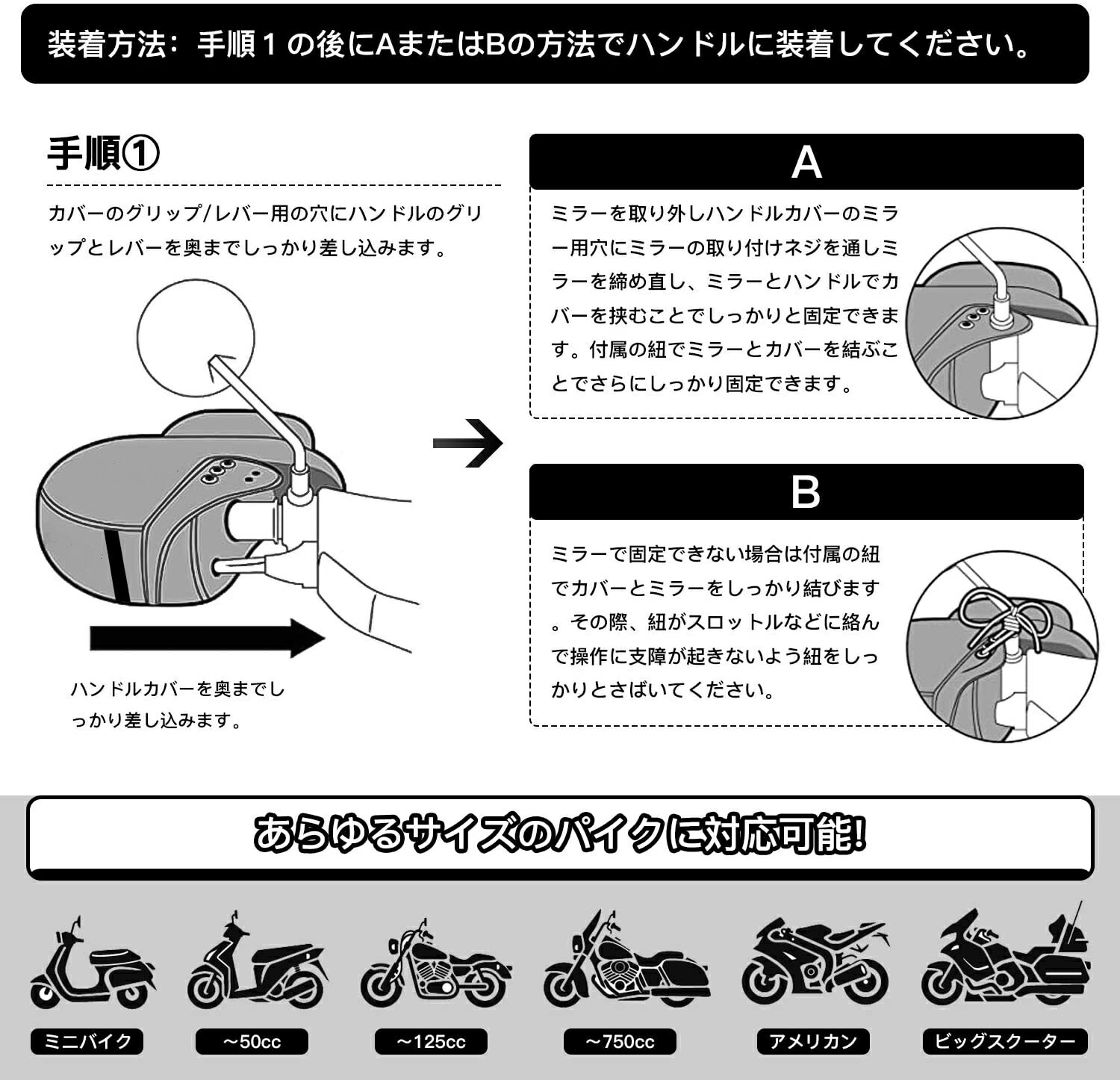 装着方法：手順１の後にAまたはBの方法でハンドルに装着してください。

手順①

カバーのグリップ/レバー用の穴にハンドルのグリップとレバーを奥までしっかり差し込みます。

ハンドルカバーを奥までしっかり差し込みます。

A

ミラーを取り外しハンドルカバーのミラー用穴にミラーの取り付けネジを通しミラーを締め直し、ミラーとハンドルでカバーを挟むことでしっかりと固定できます。付属の紐でミラーとカバーを結ぶことでさらにしっかり固定できます。

B

ミラーで固定できない場合は付属の紐でカバーとミラーをしっかり結びます。その際、紐がスロットルなどに絡んで操作に支障が起きないよう紐をしっかりとさばいてください。

あらゆるサイズのバイクに対応可能!

ミニバイク

～50cc

～125cc

～750cc

アメリカン

ビッグスクーター