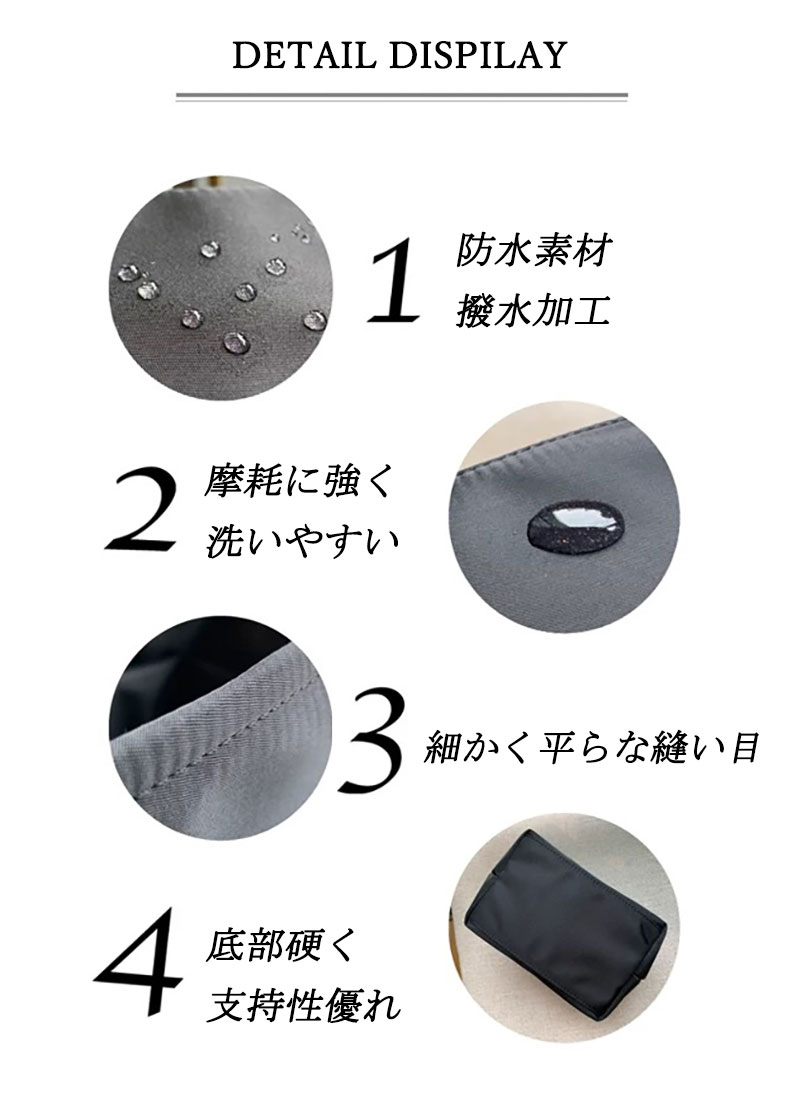 DETAIL DISPILAY

1 防水素材
撥水加工

2 摩耗に強く
洗いやすい

3 細かく平らな縫い目

4 底部硬く
支持性優れ