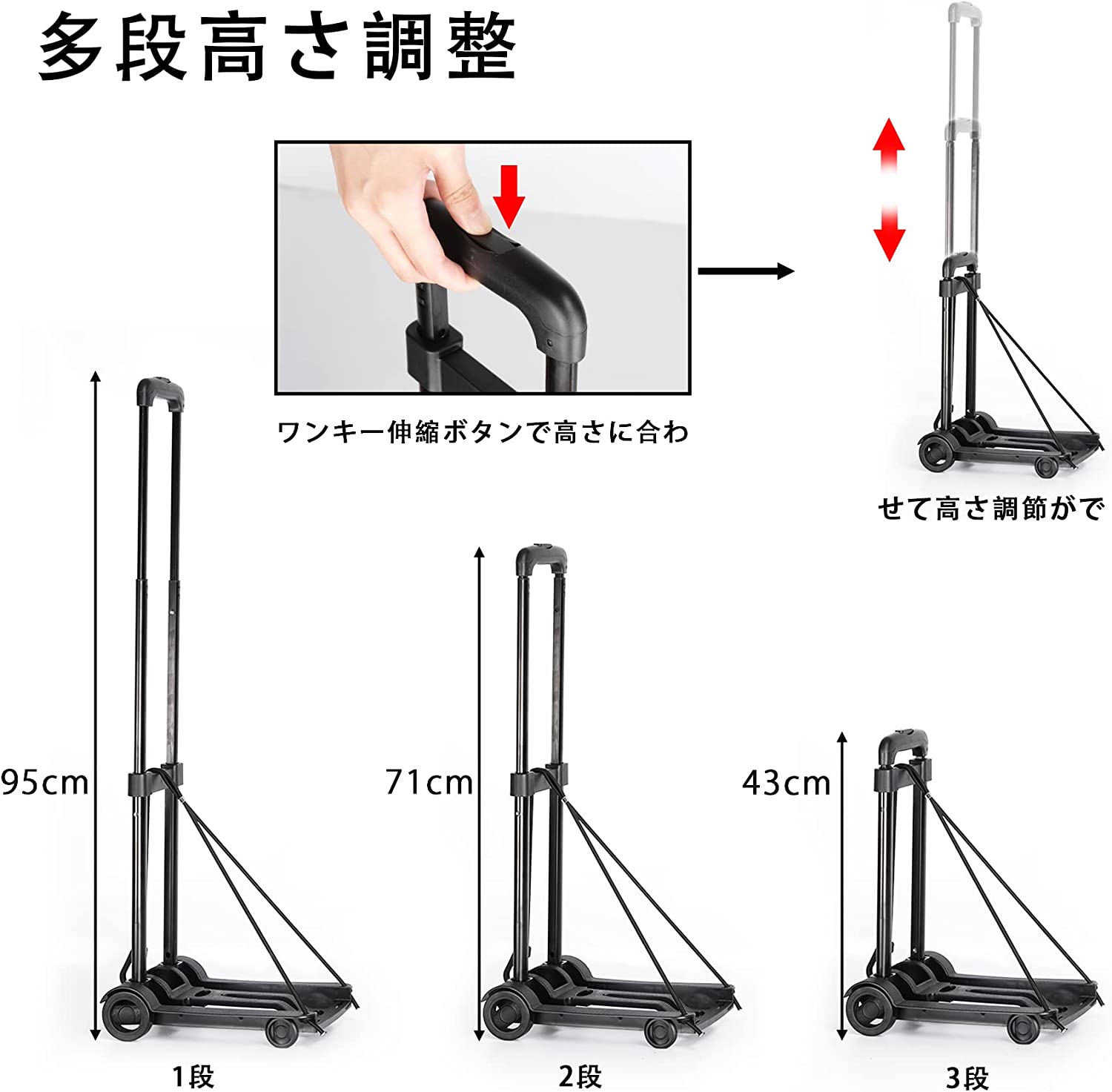 多段高さ調整

ワンキー伸縮ボタンで高さに合わ

せて高さ調節がで

95cm

71cm

43cm

1段

2段

3段