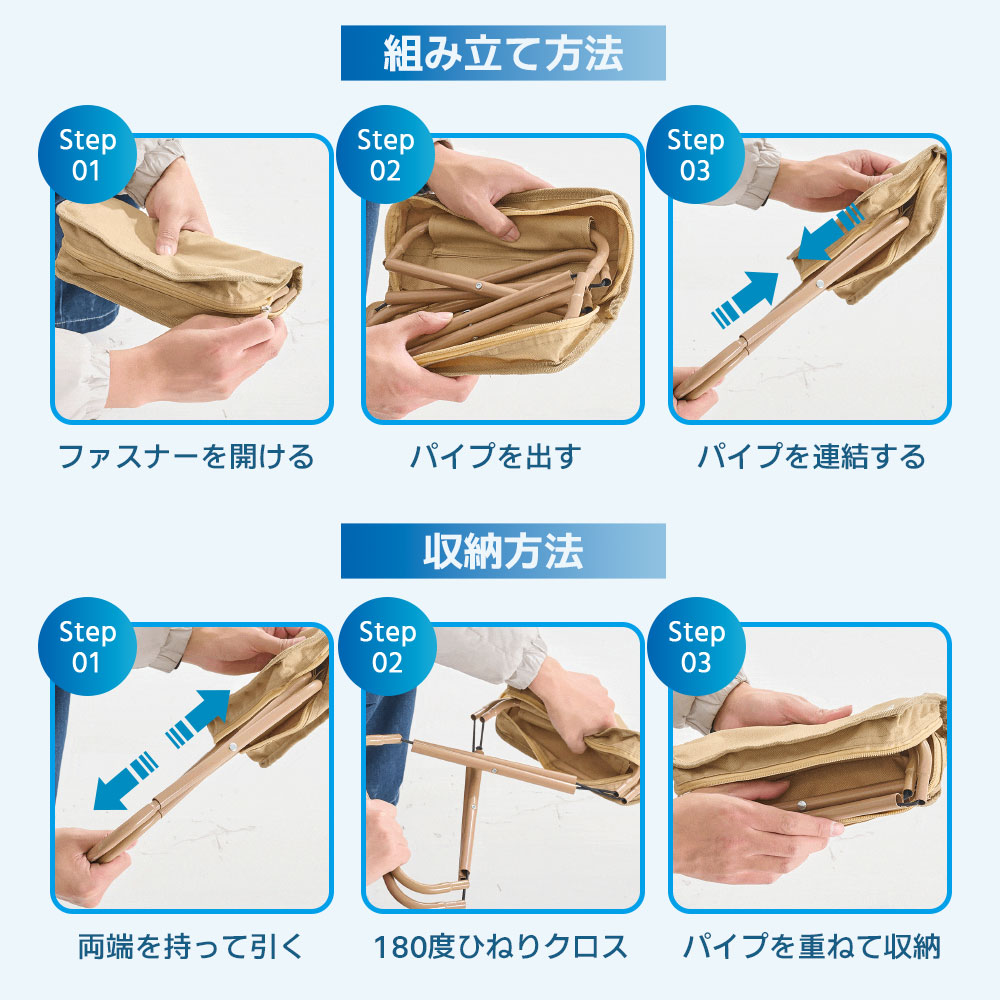 組み立て方法

Step 01
ファスナーを開ける

Step 02
パイプを出す

Step 03
パイプを連結する

収納方法

Step 01
両端を持って引く

Step 02
180度ひねりクロス

Step 03
パイプを重ねて収納