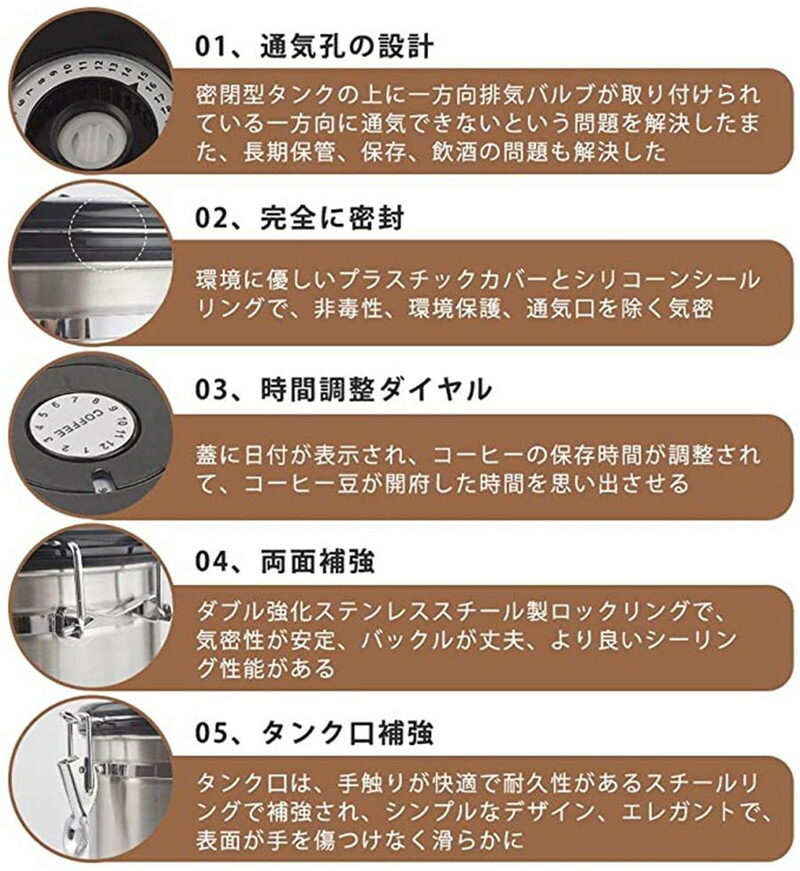 01、通気孔の設計

密閉型タンクの上に一方向排気バルブが取り付けられている一方向に通気できないという問題を解決したまた、長期保管、保存、飲酒の問題も解決した

02、完全に密封

環境に優しいプラスチックカバーとシリコーンシールリングで、非毒性、環境保護、通気口を除く気密

03、時間調整ダイヤル

COFFEE 1 2 3 4 5 6 7 8 9 10 11 12

蓋に日付が表示され、コーヒーの保存時間が調整されて、コーヒー豆が開府した時間を思い出させる

04、両面補強

ダブル強化ステンレススチール製ロックリングで、気密性が安定、バックルが丈夫、より良いシーリング性能がある

05、タンク口補強

タンク口は、手触りが快適で耐久性があるスチールリングで補強され、シンプルなデザイン、エレガントで、表面が手を傷つけなく滑らかに