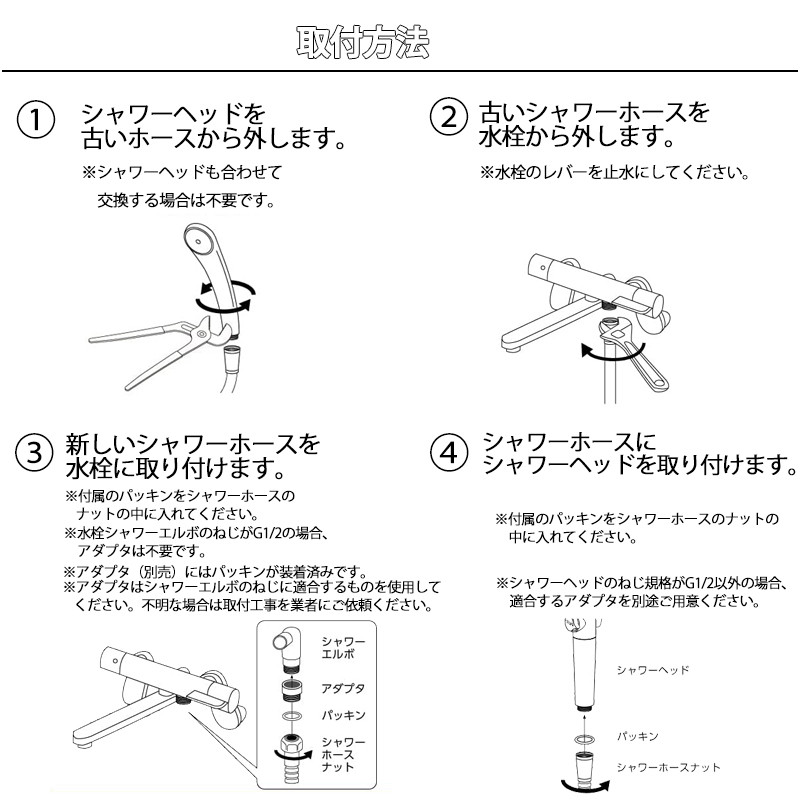 取付方法

① シャワーヘッドを古いホースから外します。

※シャワーヘッドも合わせて交換する場合は不要です。

② 古いシャワーホースを水栓から外します。

※水栓のレバーを止水にしてください。

③ 新しいシャワーホースを水栓に取り付けます。

※付属のパッキンをシャワーホースのナットの中に入れてください。
※水栓シャワーエルボのねじがG1/2の場合、アダプタは不要です。
※アダプタ（別売）にはパッキンが装着済みです。
※アダプタはシャワーエルボのねじに適合するものを使用してください。不明な場合は取付工事を業者にご依頼ください。

シャワーエルボ
アダプタ
パッキン
シャワーホースナット

④ シャワーホースにシャワーヘッドを取り付けます。

※付属のパッキンをシャワーホースのナットの中に入れてください。

※シャワーヘッドのねじ規格がG1/2以外の場合、適合するアダプタを別途ご用意ください。

シャワーヘッド
パッキン
シャワーホースナット