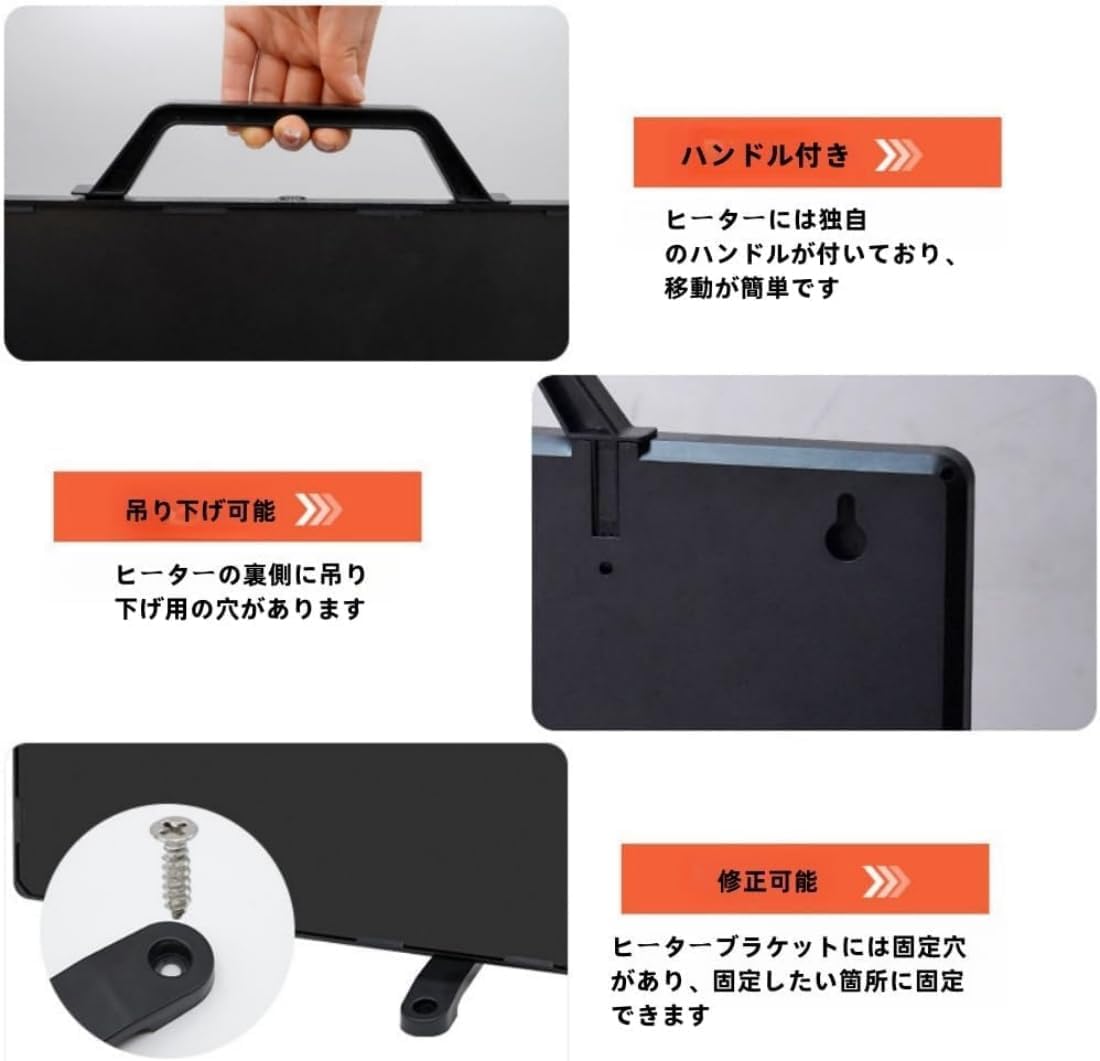 ハンドル付き

ヒーターには独自のハンドルが付いており、移動が簡単です

吊り下げ可能

ヒーターの裏側に吊り下げ用の穴があります

修正可能

ヒーターブラケットには固定穴があり、固定したい箇所に固定できます