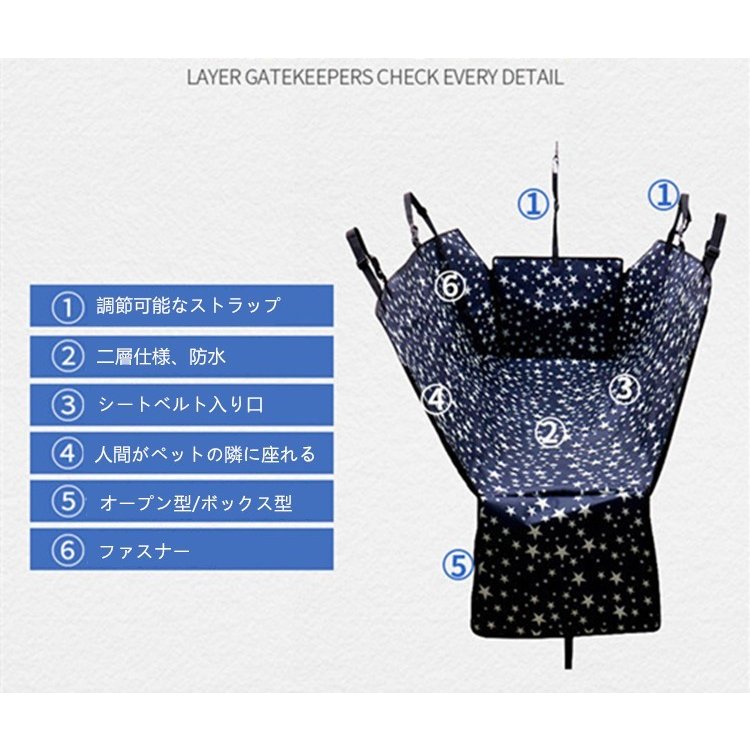 LAYER GATEKEEPERS CHECK EVERY DETAIL

① 調節可能なストラップ

② 二層仕様、防水

③ シートベルト入り口

④ 人間がペットの隣に座れる

⑤ オープン型/ボックス型

⑥ ファスナー

①

①

⑥

④

③

②

⑤