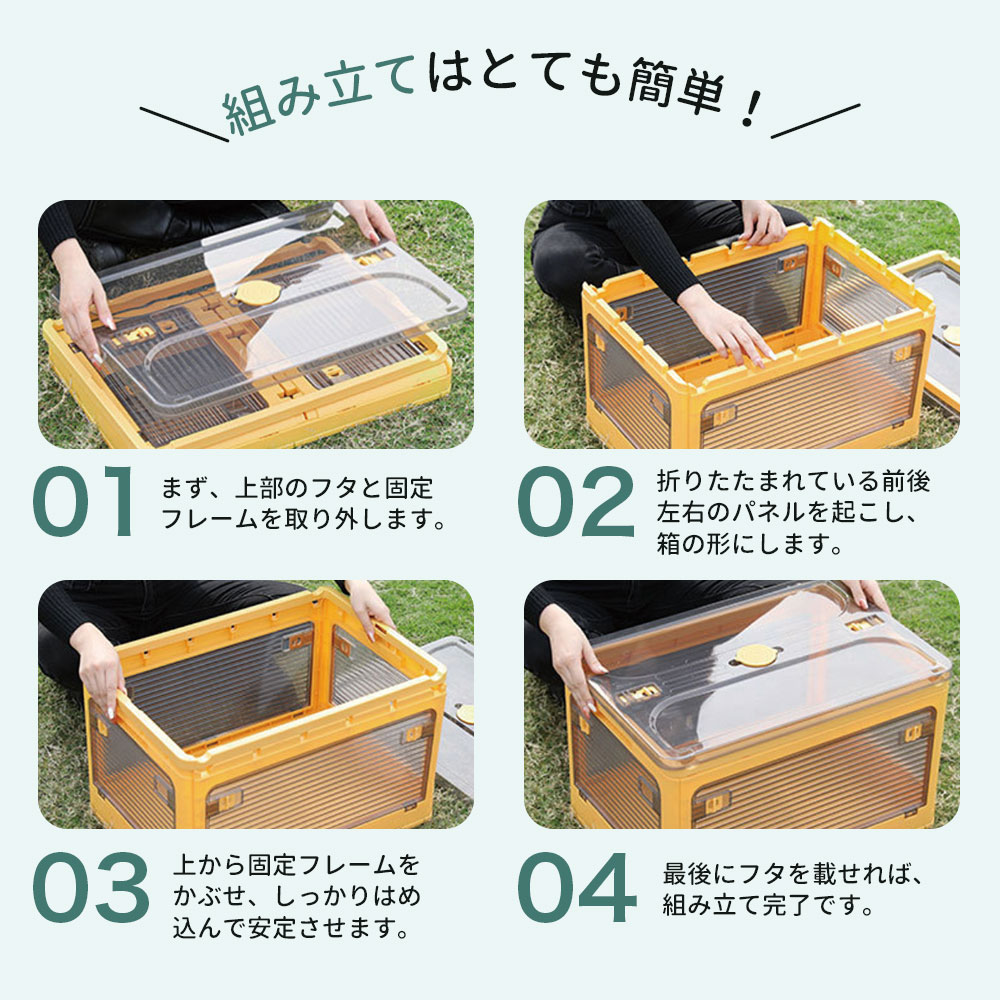 組み立てはとても簡単！

01 まず、上部のフタと固定フレームを取り外します。

02 折りたたまれている前後左右のパネルを起こし、箱の形にします。

03 上から固定フレームをかぶせ、しっかりはめ込んで安定させます。

04 最後にフタを載せれば、組み立て完了です。