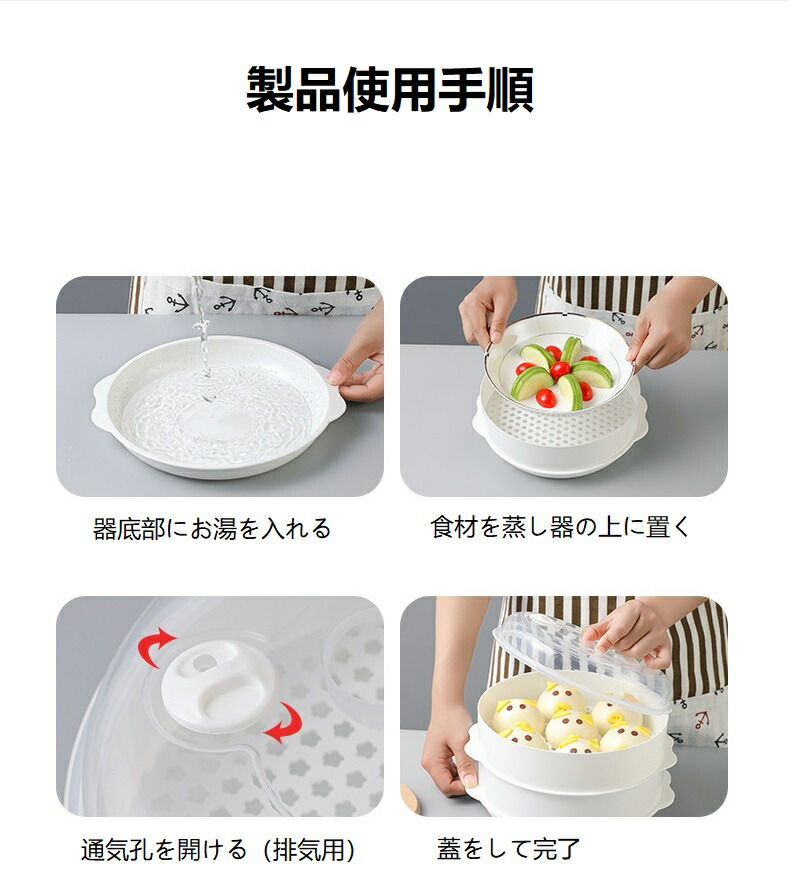 製品使用手順

器底部にお湯を入れる

食材を蒸し器の上に置く

通気孔を開ける（排気用）

蓋をして完了