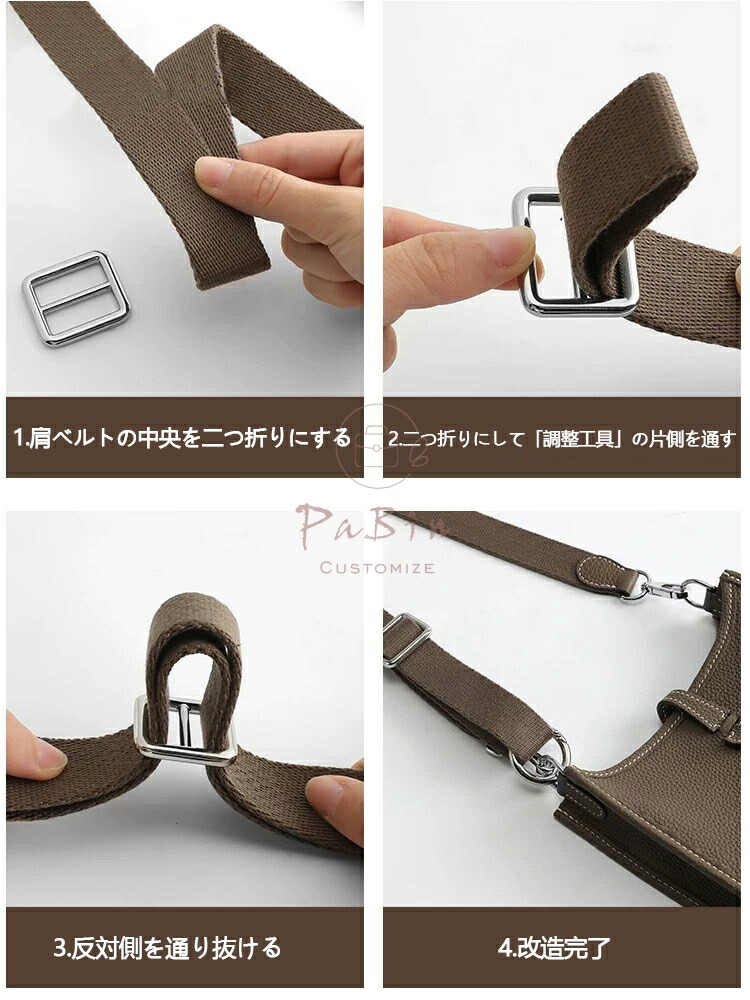 1.肩ベルトの中央を二つ折りにする

2.二つ折りにして「調整工具」の片側を通す

PaBin
CUSTOMIZE

3.反対側を通り抜ける

4.改造完了