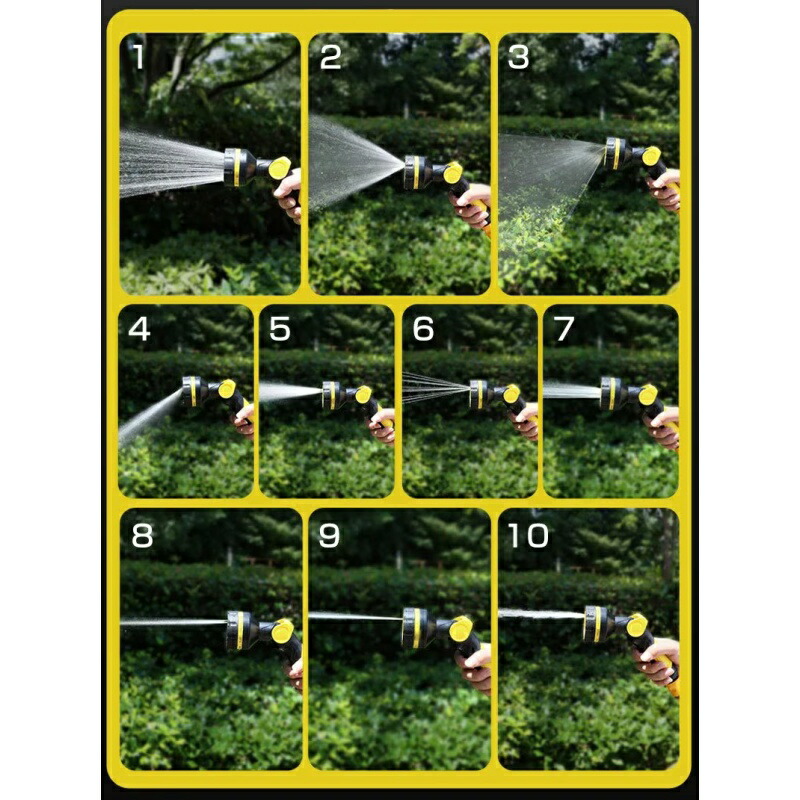 1
2
3
4
5
6
7
8
9
10