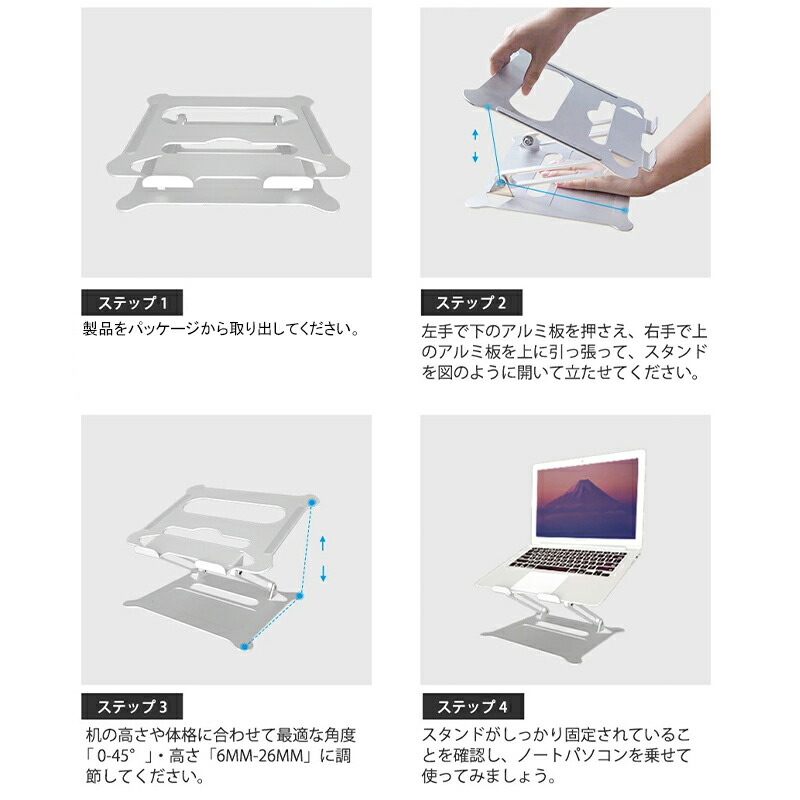 ステップ 1
製品をパッケージから取り出してください。

ステップ 2
左手で下のアルミ板を押さえ、右手で上のアルミ板を上に引っ張って、スタンドを図のように開いて立たせてください。

ステップ 3
机の高さや体格に合わせて最適な角度「0-45°」・高さ「6MM-26MM」に調節してください。

ステップ 4
スタンドがしっかり固定されていることを確認し、ノートパソコンを乗せて使ってみましょう。