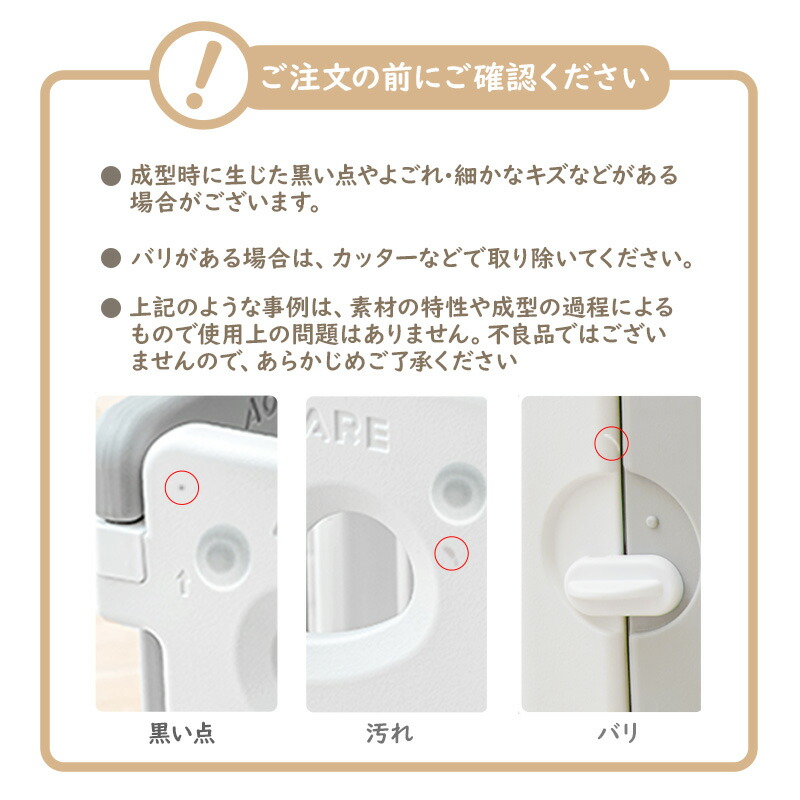 !

ご注文の前にご確認ください

● 成型時に生じた黒い点やよごれ・細かなキズなどがある場合がございます。

● バリがある場合は、カッターなどで取り除いてください。

● 上記のような事例は、素材の特性や成型の過程によるもので使用上の問題はありません。不良品ではございませんので、あらかじめご了承ください

ARE

黒い点

汚れ

バリ