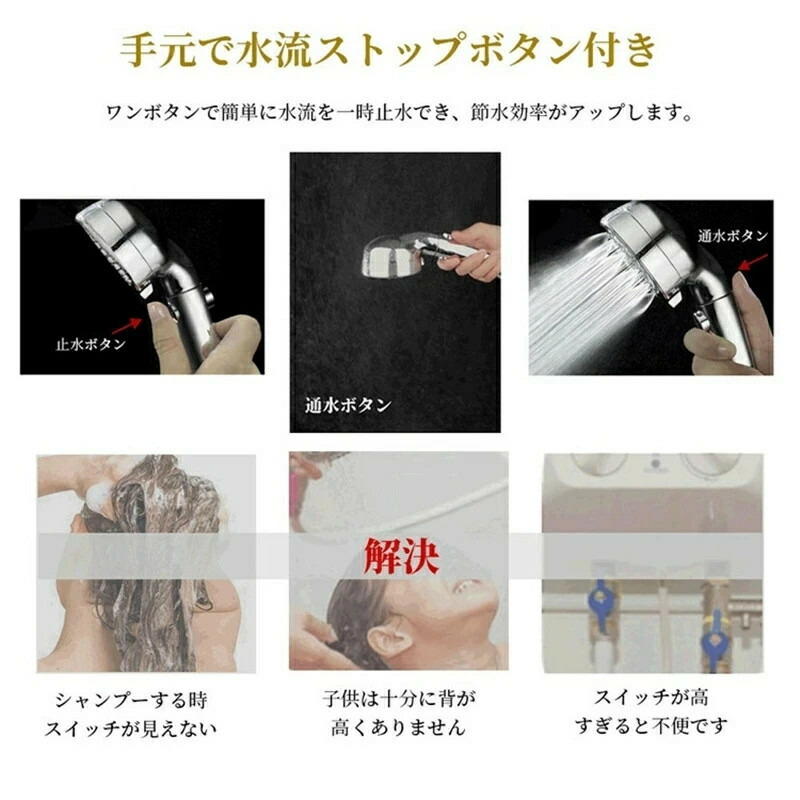 手元で水流ストップボタン付き

ワンボタンで簡単に水流を一時止水でき、節水効率がアップします。

止水ボタン

通水ボタン

通水ボタン

解決

シャンプーする時
スイッチが見えない

子供は十分に背が
高くありません

スイッチが高
すぎると不便です