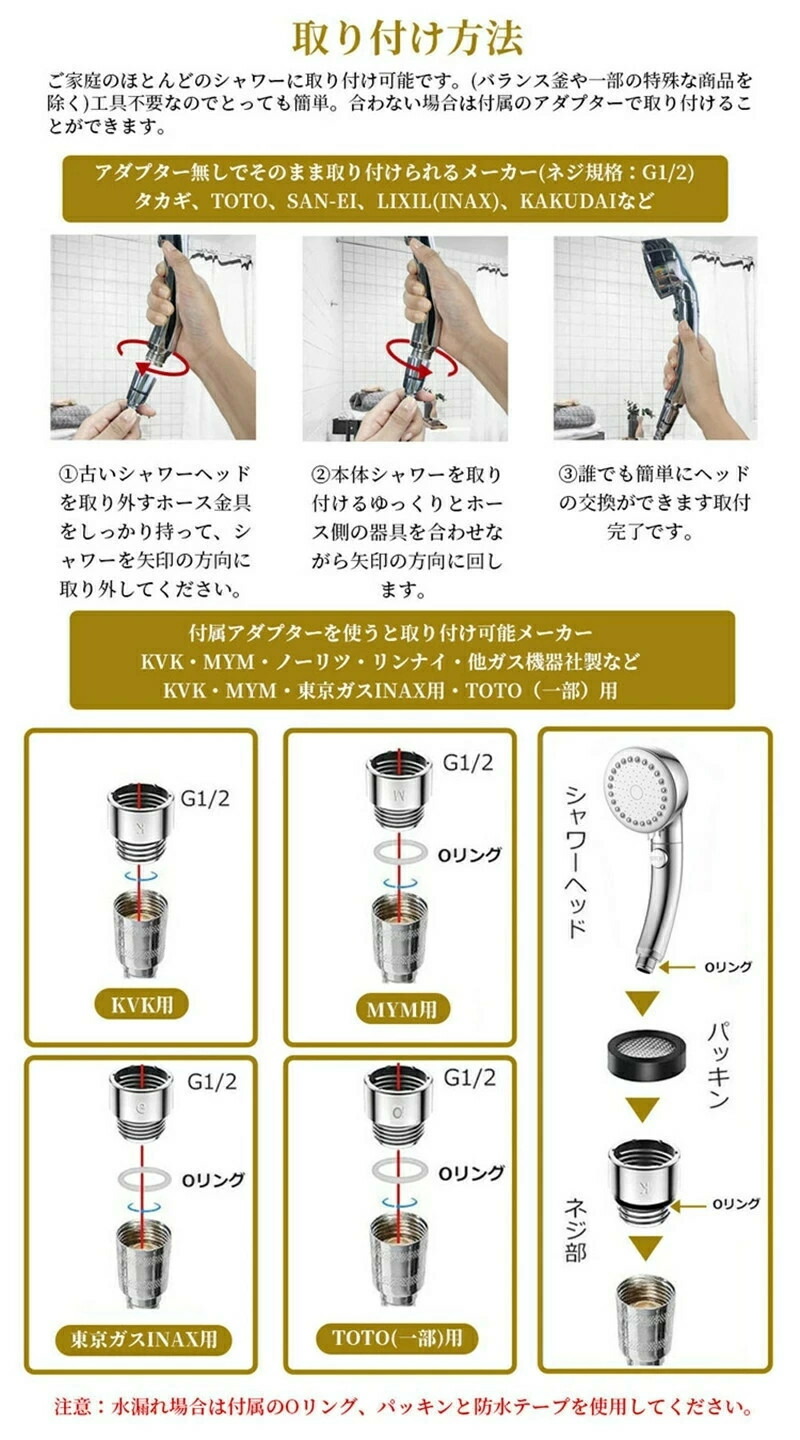 取り付け方法

ご家庭のほとんどのシャワーに取り付け可能です。(バランス釜や一部の特殊な商品を除く)工具不要なのでとっても簡単。合わない場合は付属のアダプターで取り付けることができます。

アダプター無しでそのまま取り付けられるメーカー(ネジ規格：G1/2)
タカギ、TOTO、SAN-EI、LIXIL(INAX)、KAKUDAIなど

①古いシャワーヘッドを取り外すホース金具をしっかり持って、シャワーを矢印の方向に取り外してください。

②本体シャワーを取り付けるゆっくりとホース側の器具を合わせながら矢印の方向に回します。

③誰でも簡単にヘッドの交換ができます取付完了です。

付属アダプターを使うと取り付け可能メーカー
KVK・MYM・ノーリツ・リンナイ・他ガス機器社製など
KVK・MYM・東京ガスINAX用・TOTO（一部）用

G1/2
KVK用

G1/2
Oリング
MYM用

G1/2
Oリング
東京ガスINAX用

G1/2
Oリング
TOTO(一部)用

シャワーヘッド
Oリング
パッキン
Oリング
ネジ部

注意：水漏れ場合は付属のOリング、パッキンと防水テープを使用してください。