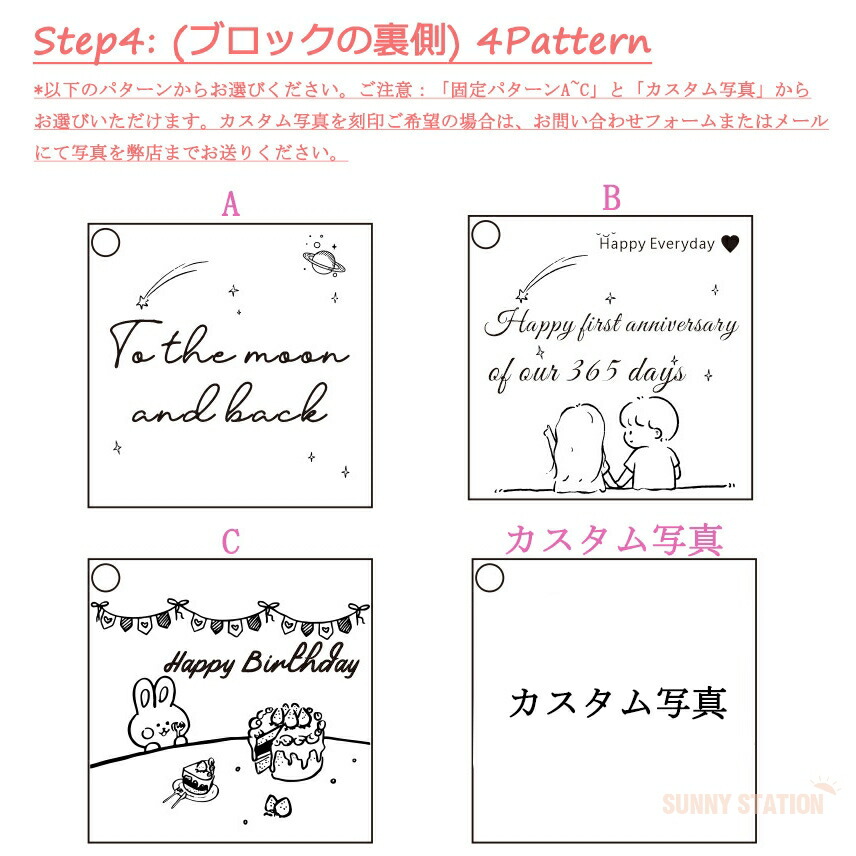 Step4: (ブロックの裏側) 4Pattern

*以下のパターンからお選びください。ご注意：「固定パターンA~C」と「カスタム写真」からお選びいただけます。カスタム写真を刻印ご希望の場合は、お問い合わせフォームまたはメールにて写真を弊店までお送りください。

A

To the moon and back

B

Happy Everyday

Happy first anniversary of our 365 days

C

Happy Birthday

カスタム写真

カスタム写真

SUNNY STATION