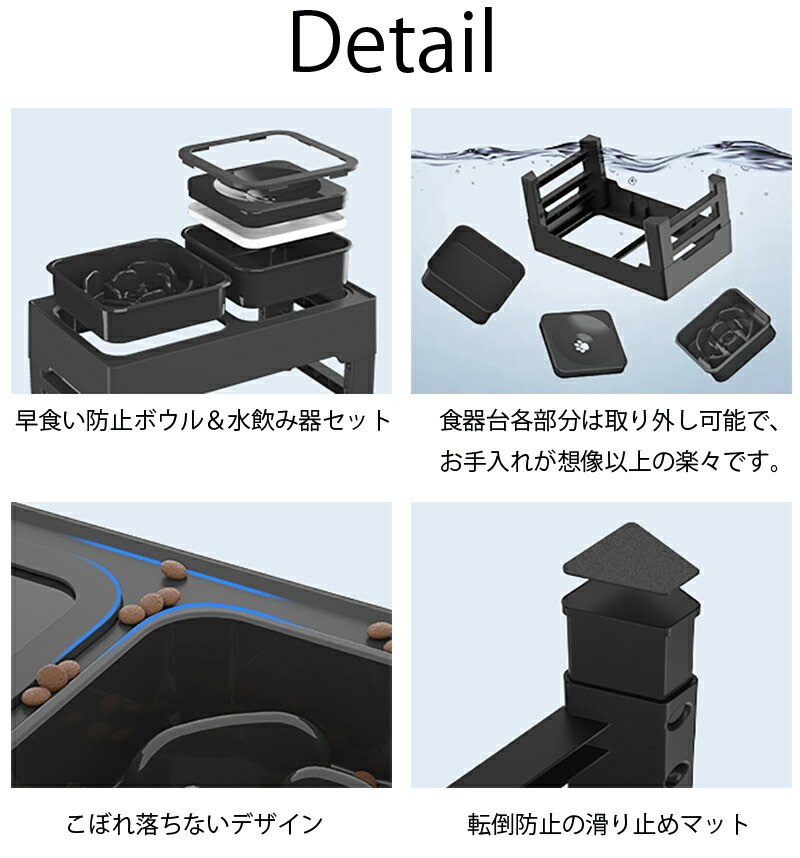 Detail

早食い防止ボウル＆水飲み器セット

食器台各部分は取り外し可能で、お手入れが想像以上の楽々です。

こぼれ落ちないデザイン

転倒防止の滑り止めマット