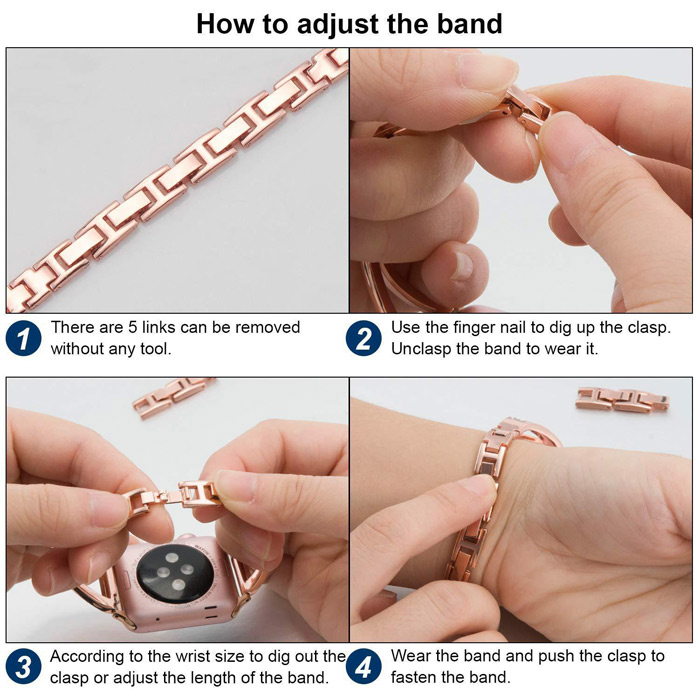 How to adjust the band

1 There are 5 links can be removed without any tool.

2 Use the finger nail to dig up the clasp. Unclasp the band to wear it.

3 According to the wrist size to dig out the clasp or adjust the length of the band.

4 Wear the band and push the clasp to fasten the band.