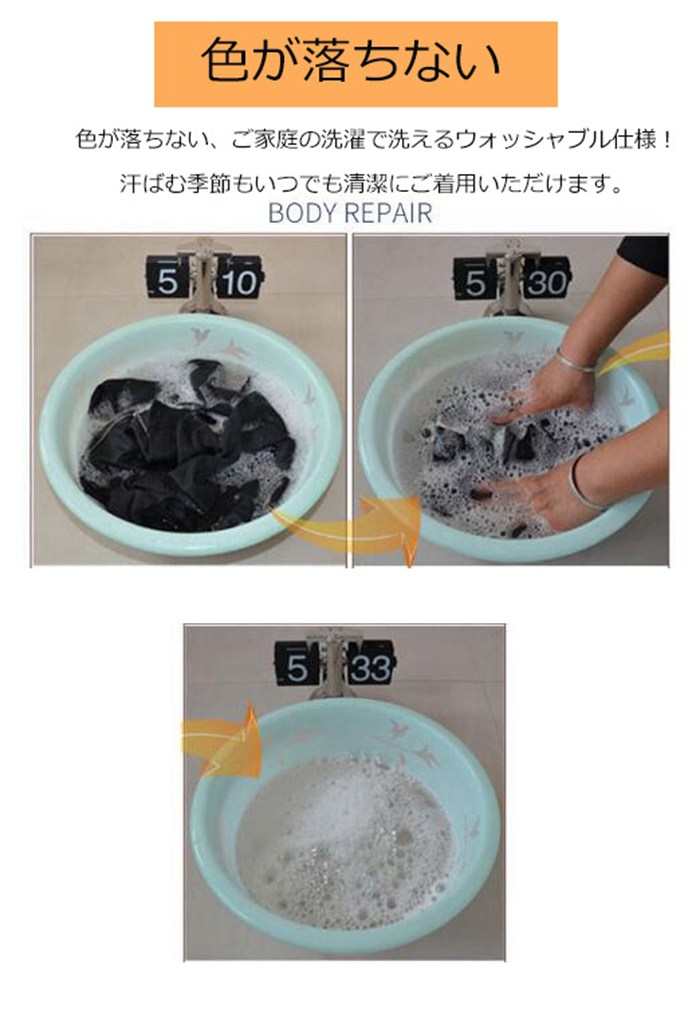 色が落ちない

色が落ちない、ご家庭の洗濯で洗えるウォッシャブル仕様！

汗ばむ季節もいつでも清潔にご着用いただけます。

BODY REPAIR

5 10

5 30

5 33