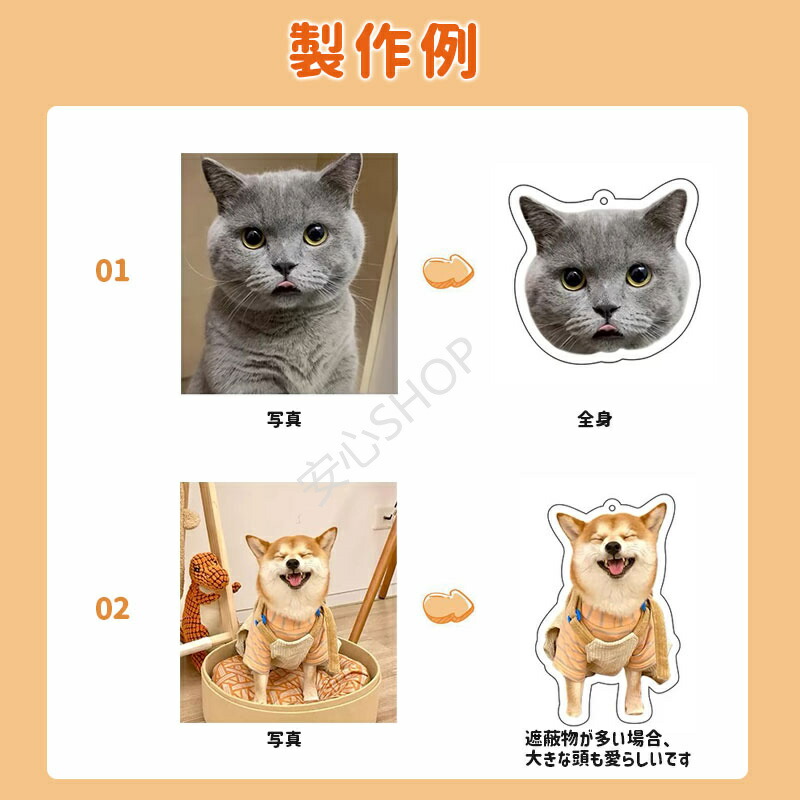 製作例

01

写真

全身

安心SHOP

02

写真

遮蔽物が多い場合、
大きな頭も愛らしいです